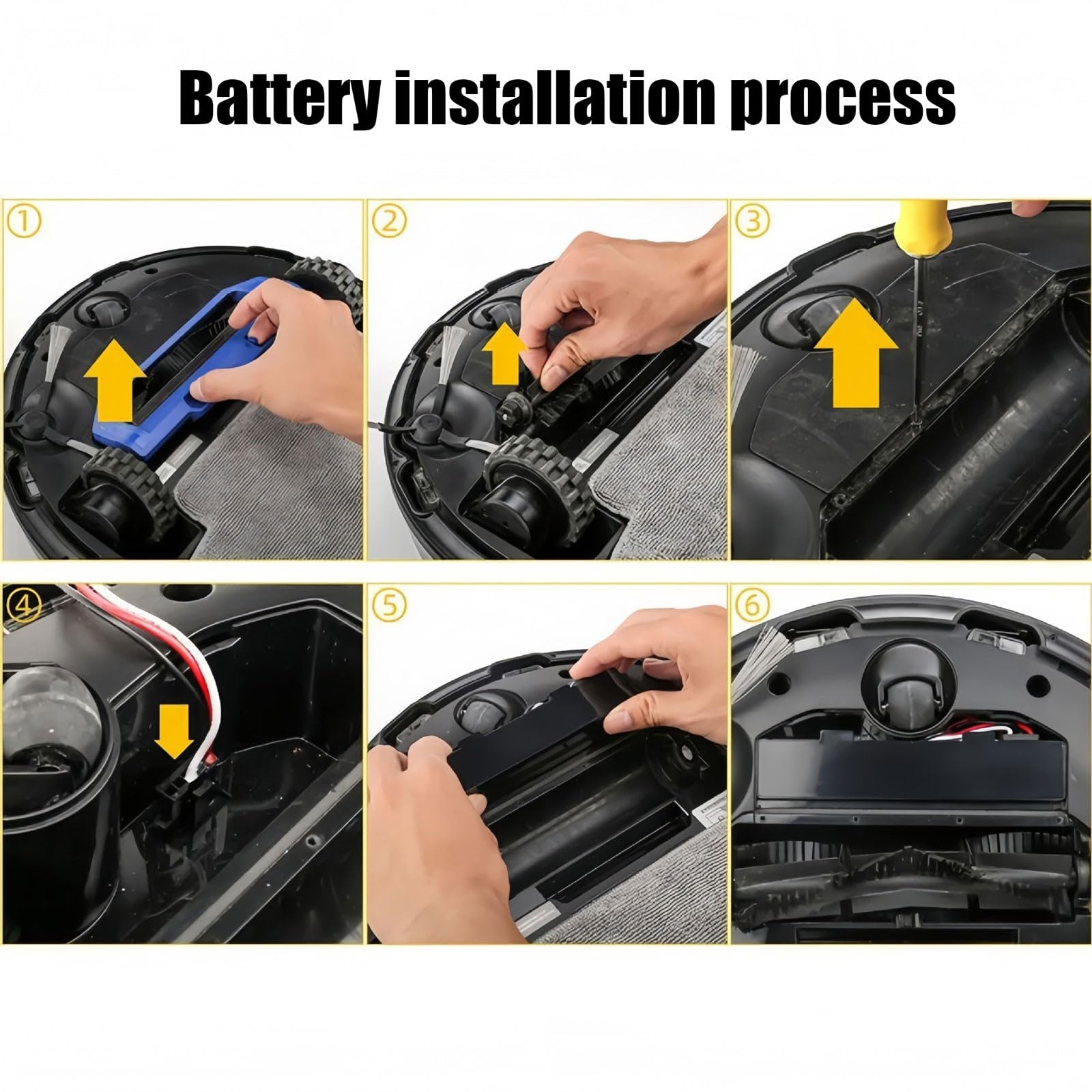 Battery installation process

①

②

③

④

⑤

⑥