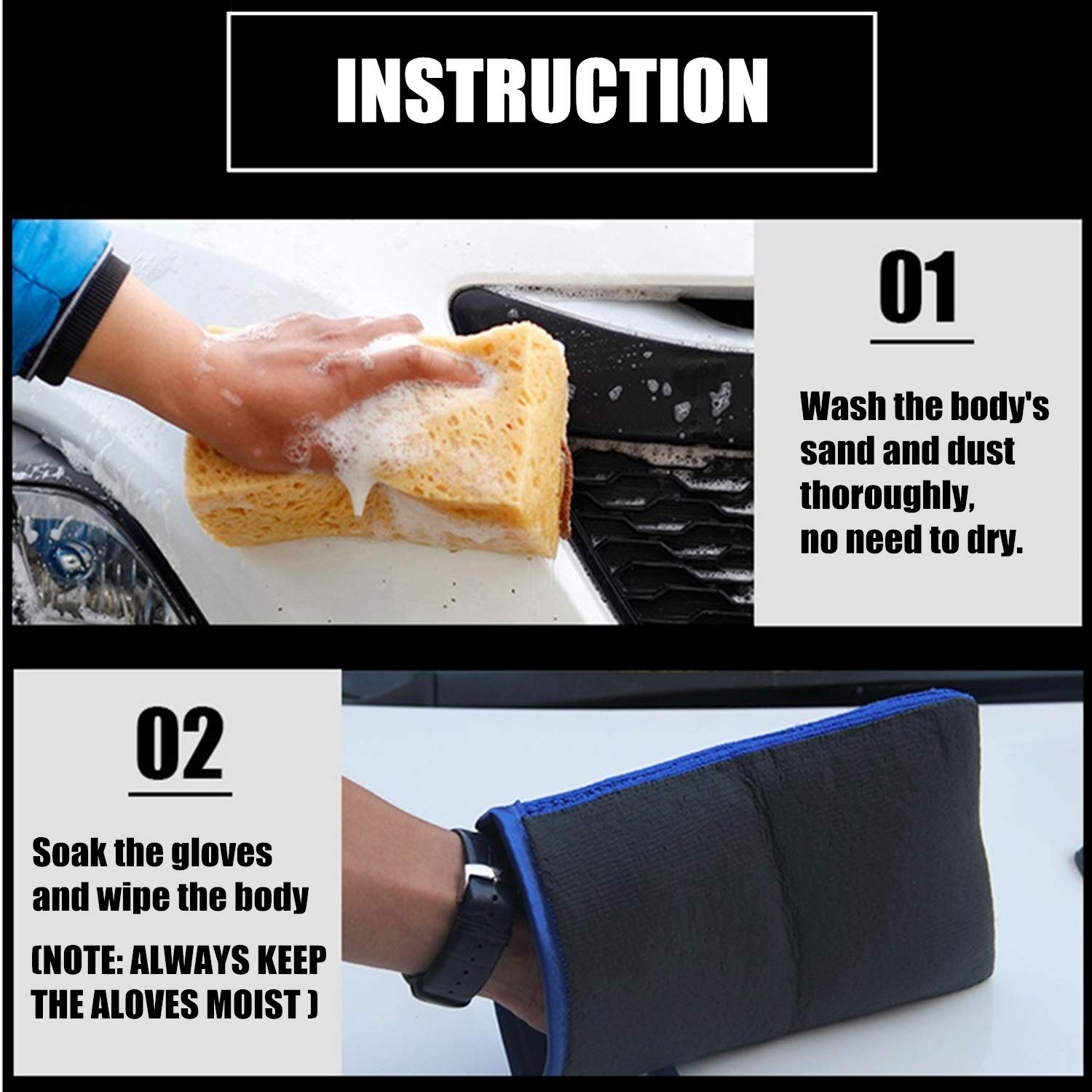 INSTRUCTION

01

Wash the body's sand and dust thoroughly, no need to dry.

02

Soak the gloves and wipe the body

(NOTE: ALWAYS KEEP THE ALOVES MOIST )