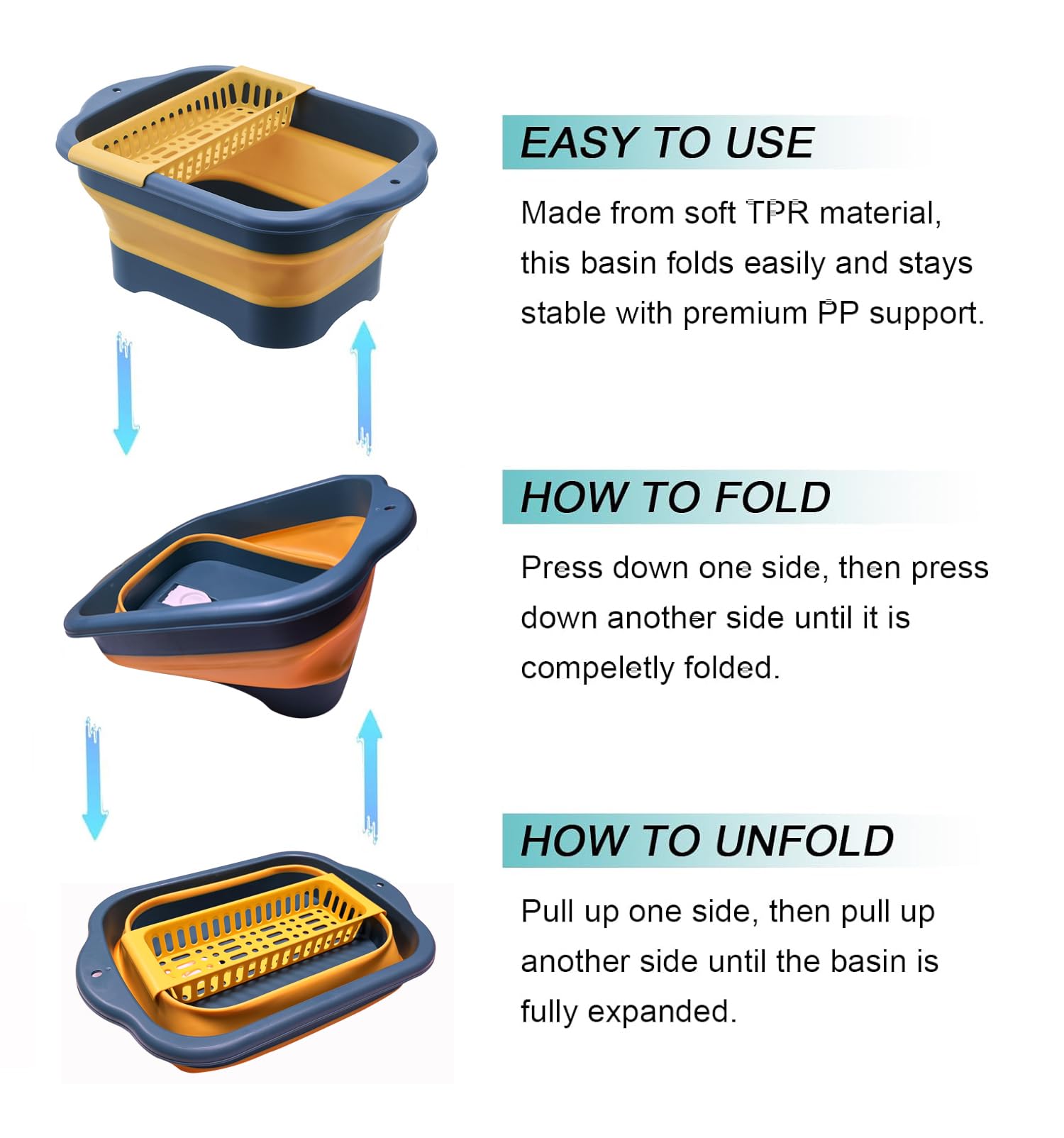 EASY TO USE

Made from soft TPR material, this basin folds easily and stays stable with premium PP support.

HOW TO FOLD

Press down one side, then press down another side until it is compeletly folded.

HOW TO UNFOLD

Pull up one side, then pull up another side until the basin is fully expanded.