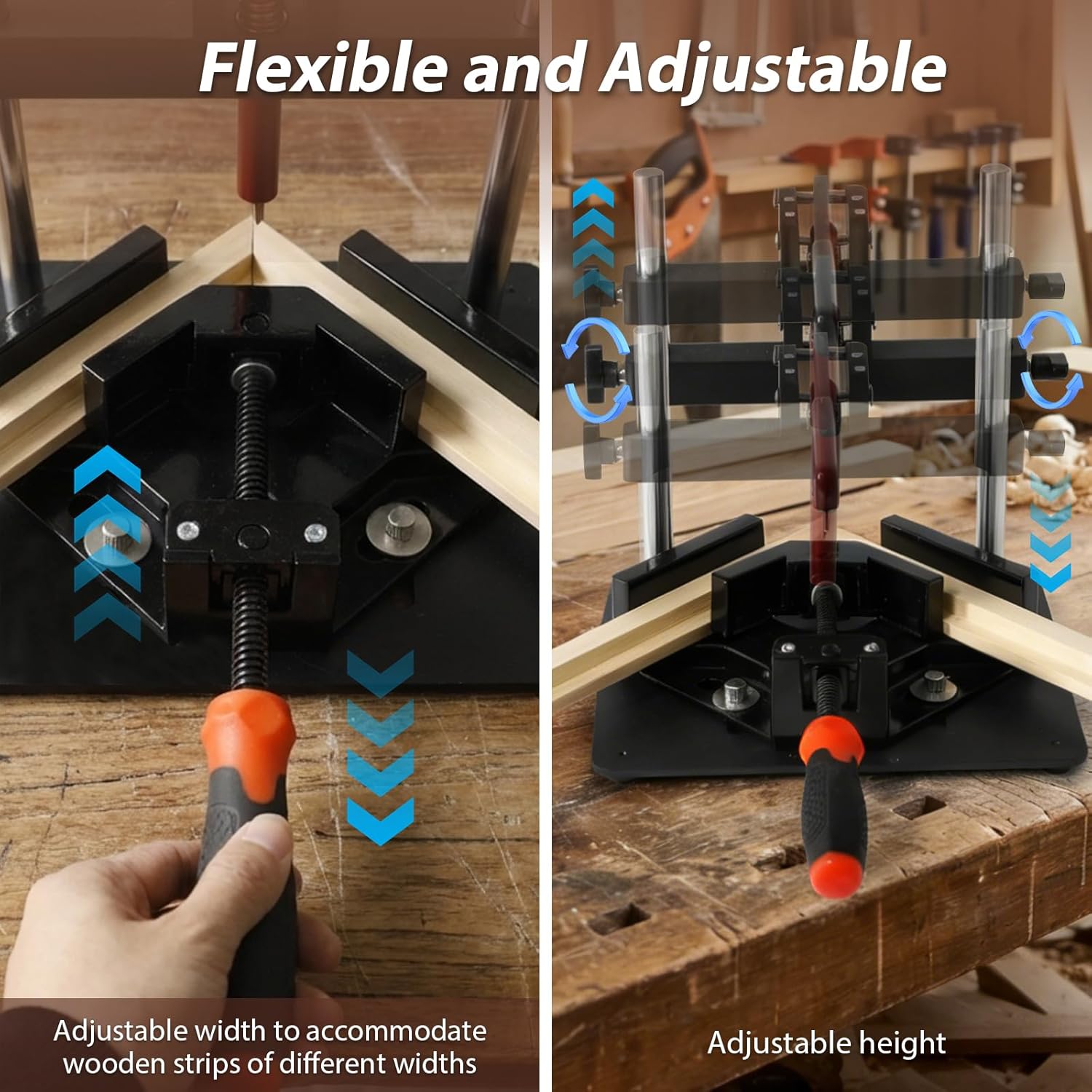 Flexible and Adjustable

Adjustable width to accommodate wooden strips of different widths

Adjustable height