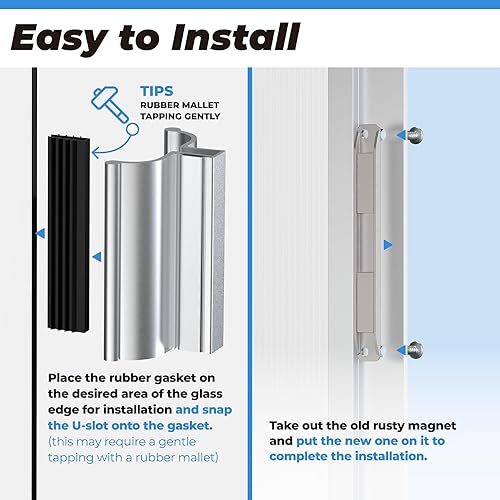 Easy to Install

TIPS
RUBBER MALLET TAPPING GENTLY

Place the rubber gasket on the desired area of the glass edge for installation and snap the U-slot onto the gasket. (this may require a gentle tapping with a rubber mallet)

Take out the old rusty magnet and put the new one on it to complete the installation.