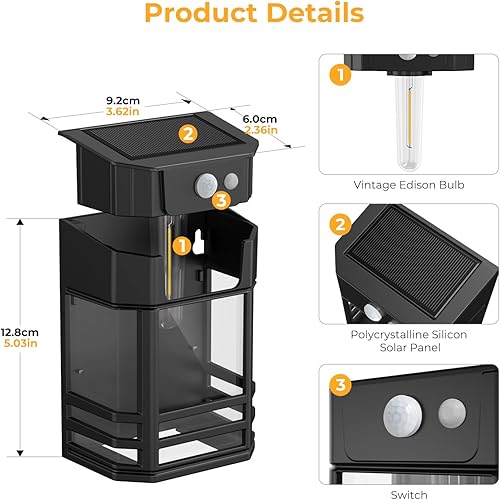 Product Details

9.2cm
3.62in

6.0cm
2.36in

2

3

1

12.8cm
5.03in

1

Vintage Edison Bulb

2

Polycrystalline Silicon Solar Panel

3

Switch