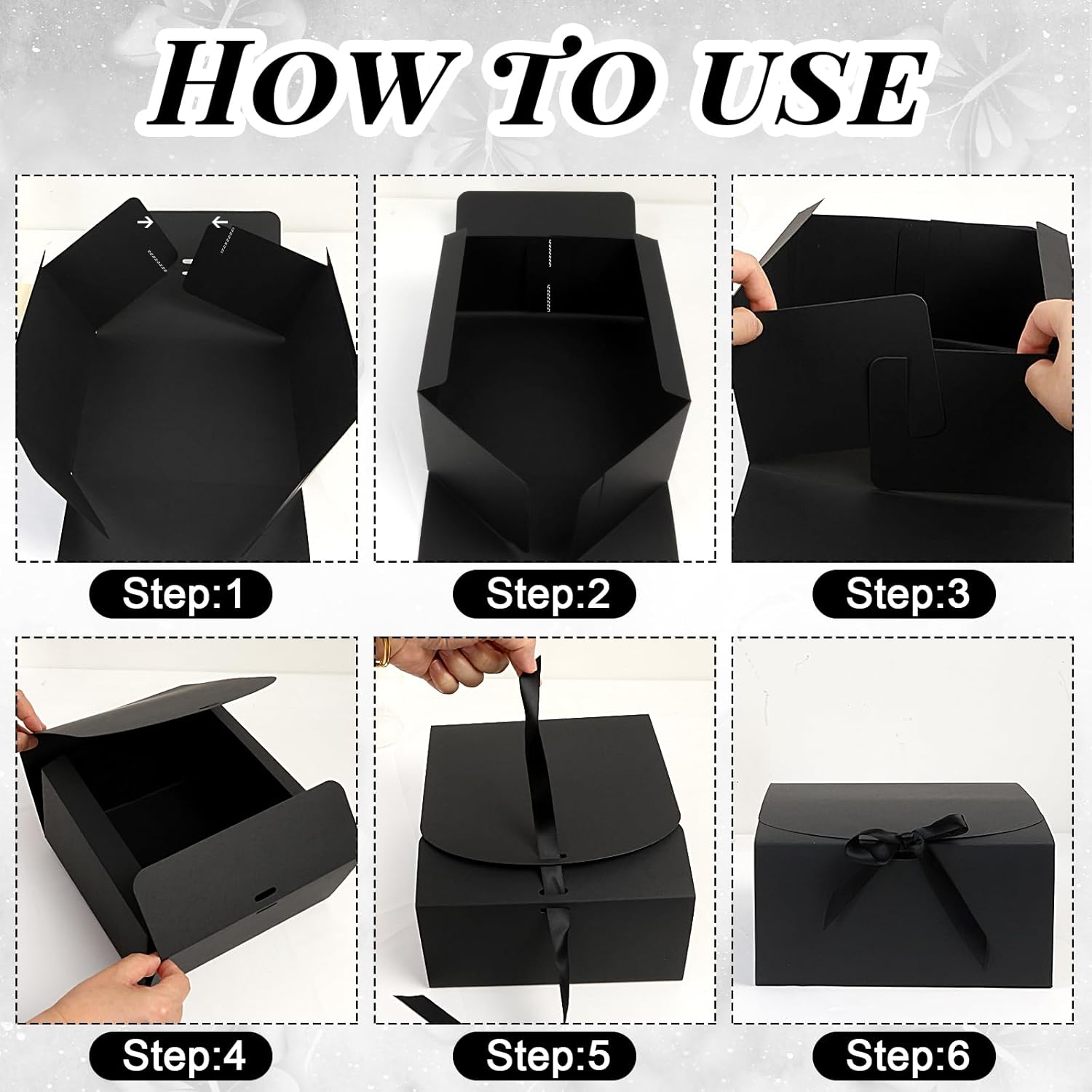 HOW TO USE

Step:1

Step:2

Step:3

Step:4

Step:5

Step:6