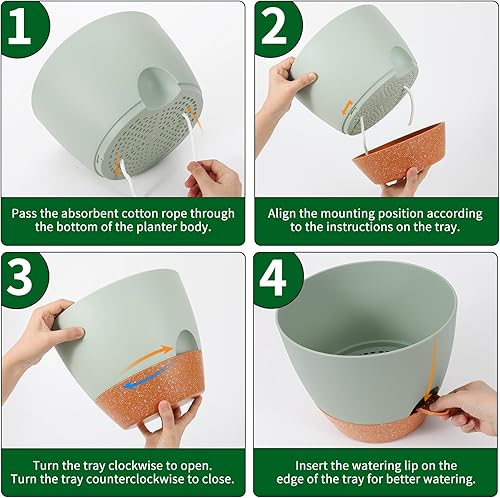 1

Pass the absorbent cotton rope through the bottom of the planter body.

2

Align the mounting position according to the instructions on the tray.

3

Turn the tray clockwise to open.
Turn the tray counterclockwise to close.

4

Insert the watering lip on the edge of the tray for better watering.