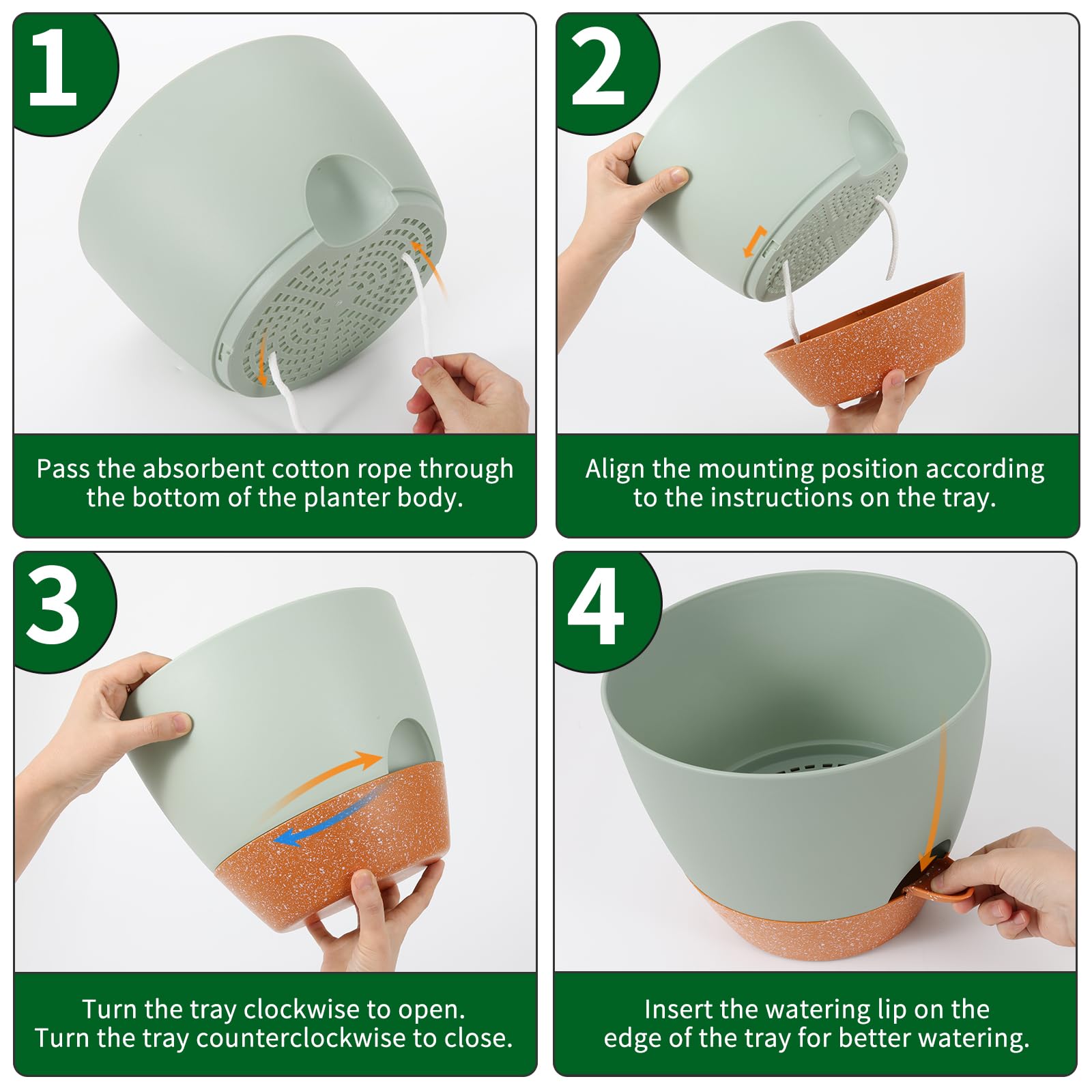 1

Pass the absorbent cotton rope through the bottom of the planter body.

2

Align the mounting position according to the instructions on the tray.

3

Turn the tray clockwise to open.
Turn the tray counterclockwise to close.

4

Insert the watering lip on the edge of the tray for better watering.