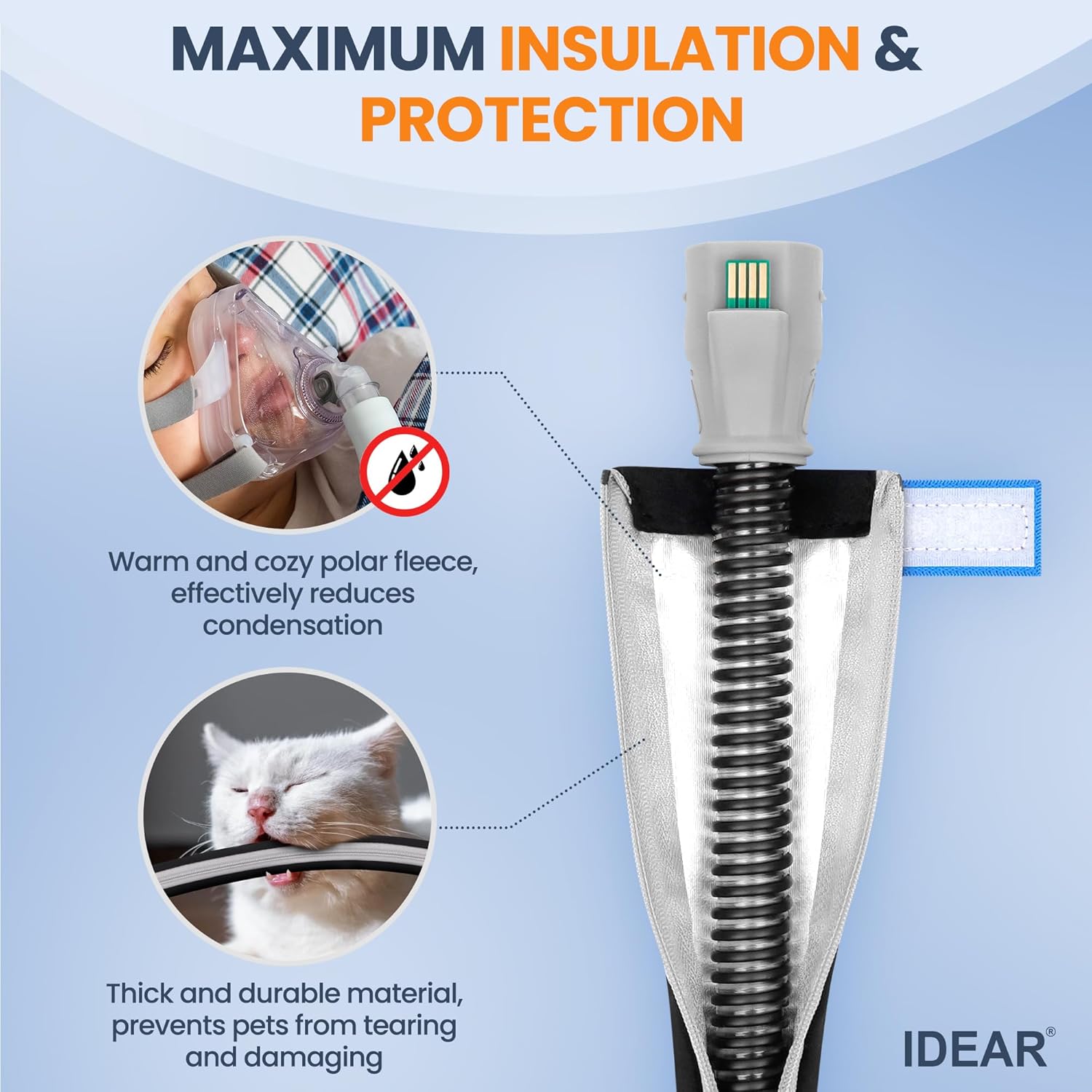 MAXIMUM INSULATION & PROTECTION

Warm and cozy polar fleece, effectively reduces condensation

Thick and durable material, prevents pets from tearing and damaging

IDEAR®