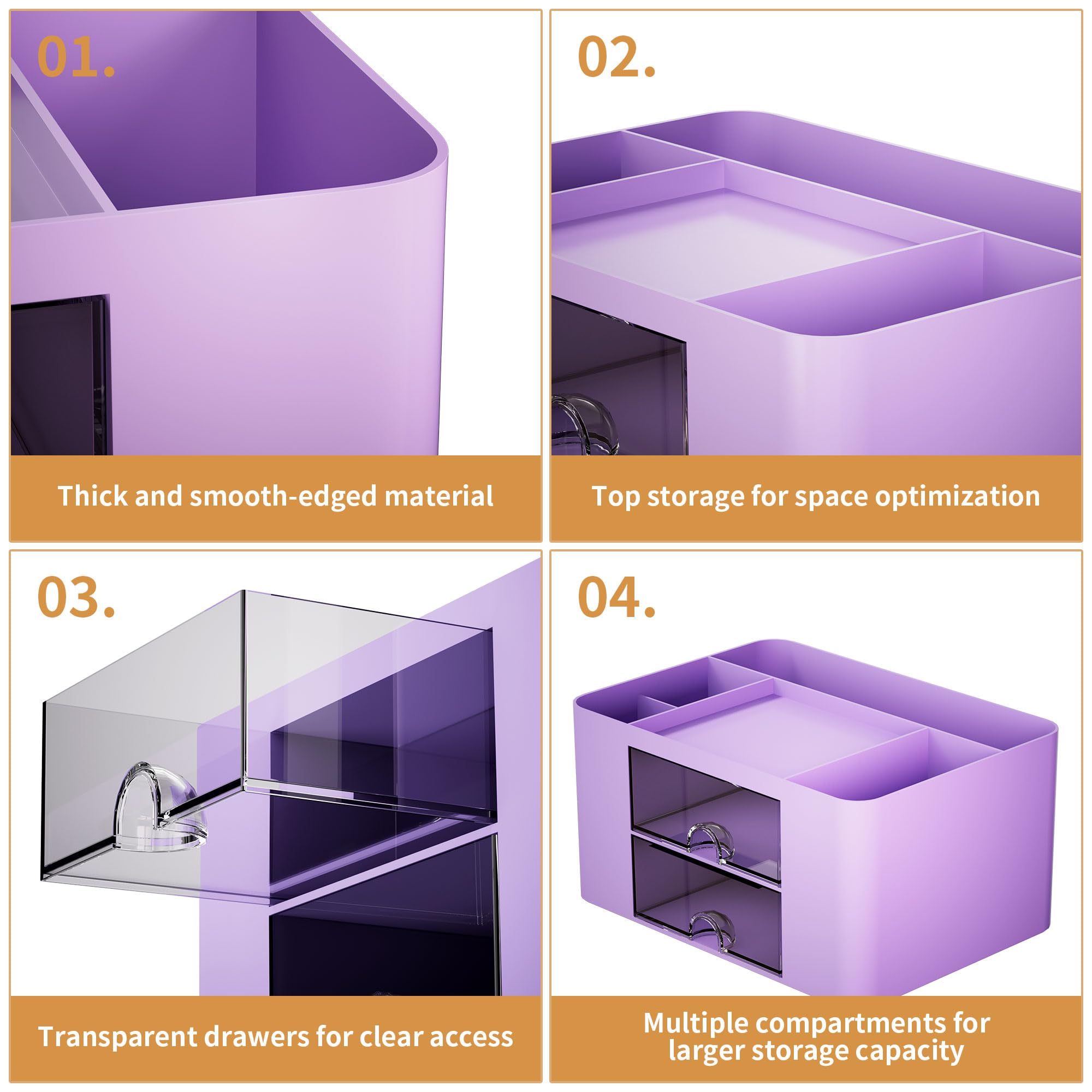 01.

Thick and smooth-edged material

02.

Top storage for space optimization

03.

Transparent drawers for clear access

04.

Multiple compartments for larger storage capacity