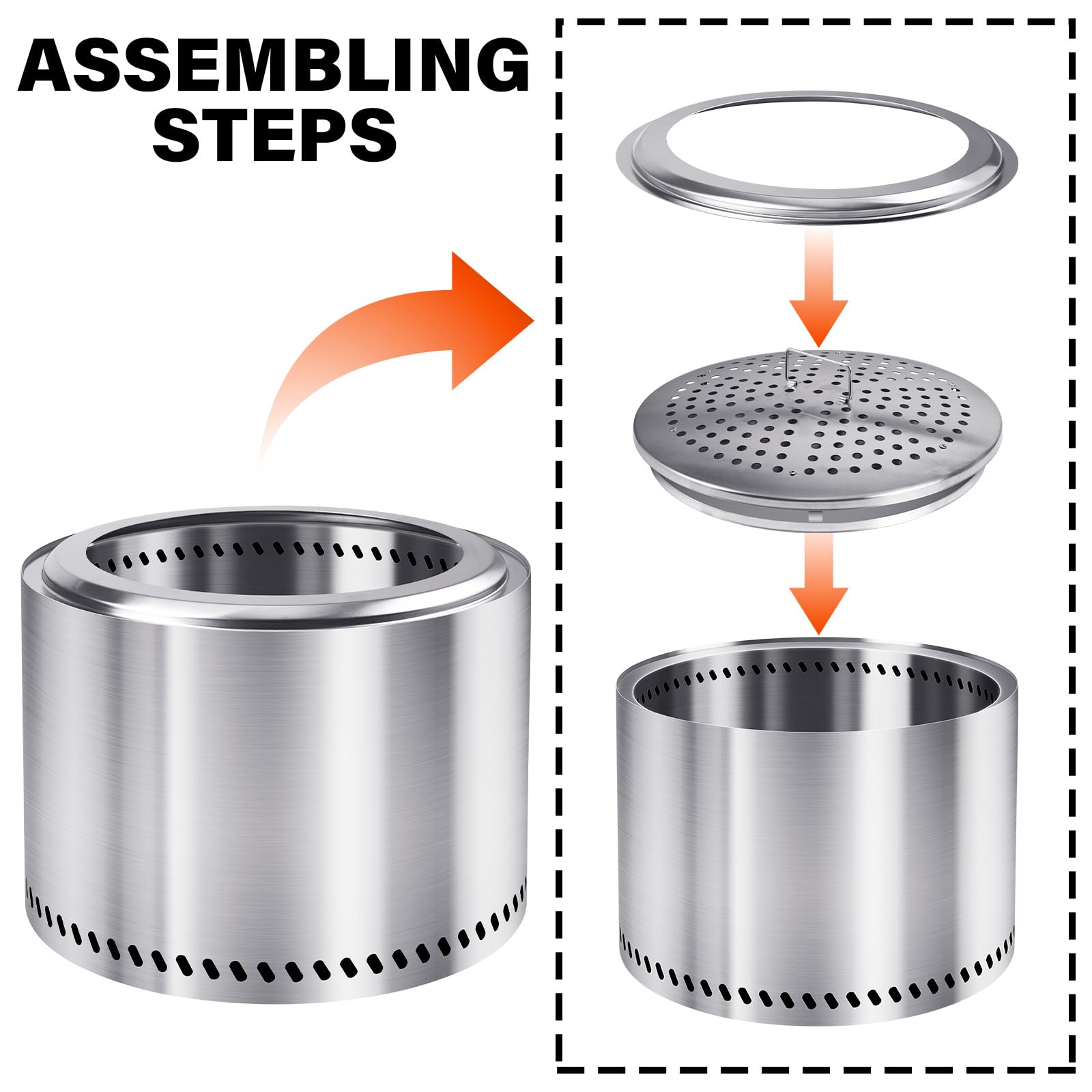 ASSEMBLING STEPS