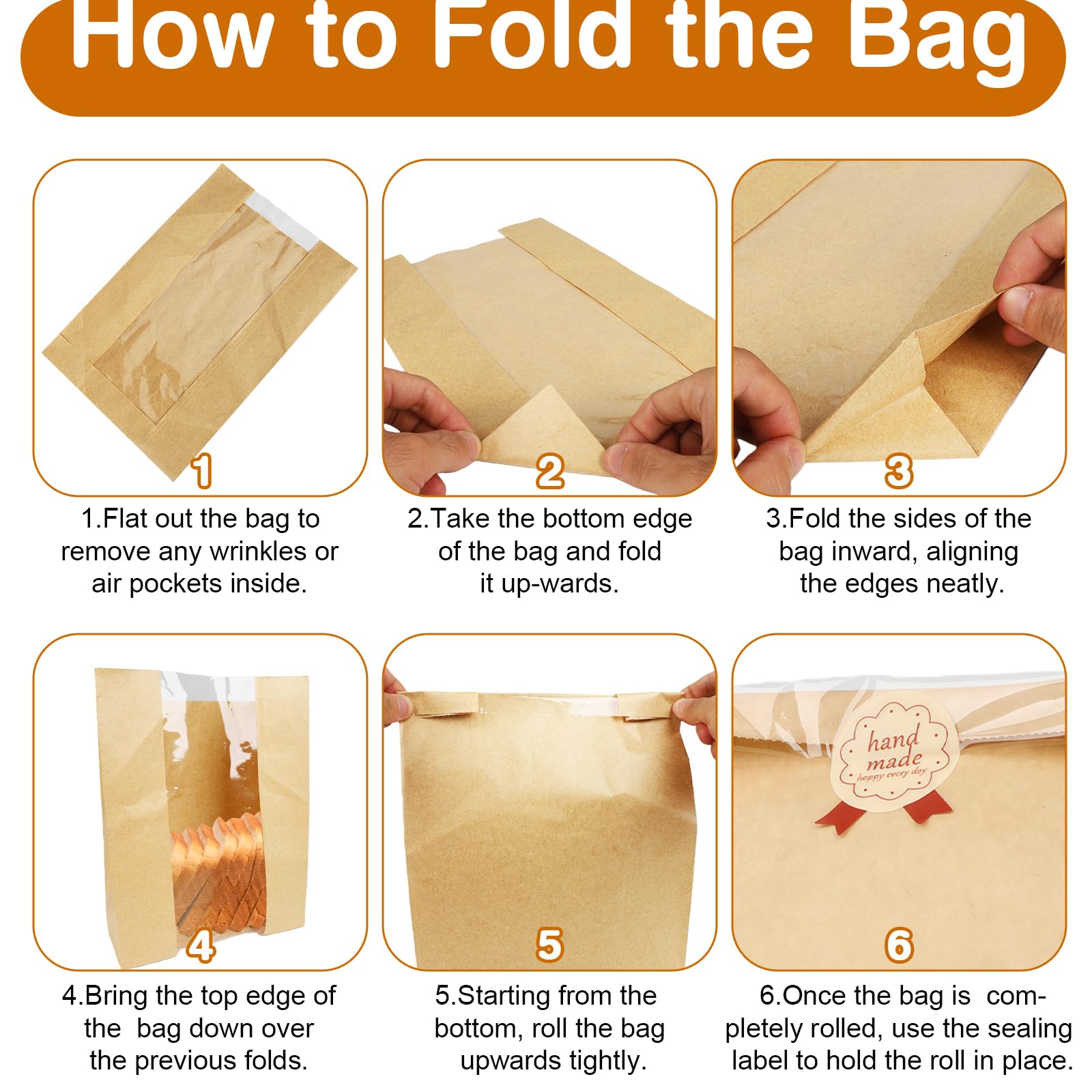 How to Fold the Bag

1

1.Flat out the bag to remove any wrinkles or air pockets inside.

2

2.Take the bottom edge of the bag and fold it up-wards.

3

3.Fold the sides of the bag inward, aligning the edges neatly.

4

4.Bring the top edge of the bag down over the previous folds.

5

5.Starting from the bottom, roll the bag upwards tightly.

hand made happy every day

6

6.Once the bag is completely rolled, use the sealing label to hold the roll in place.