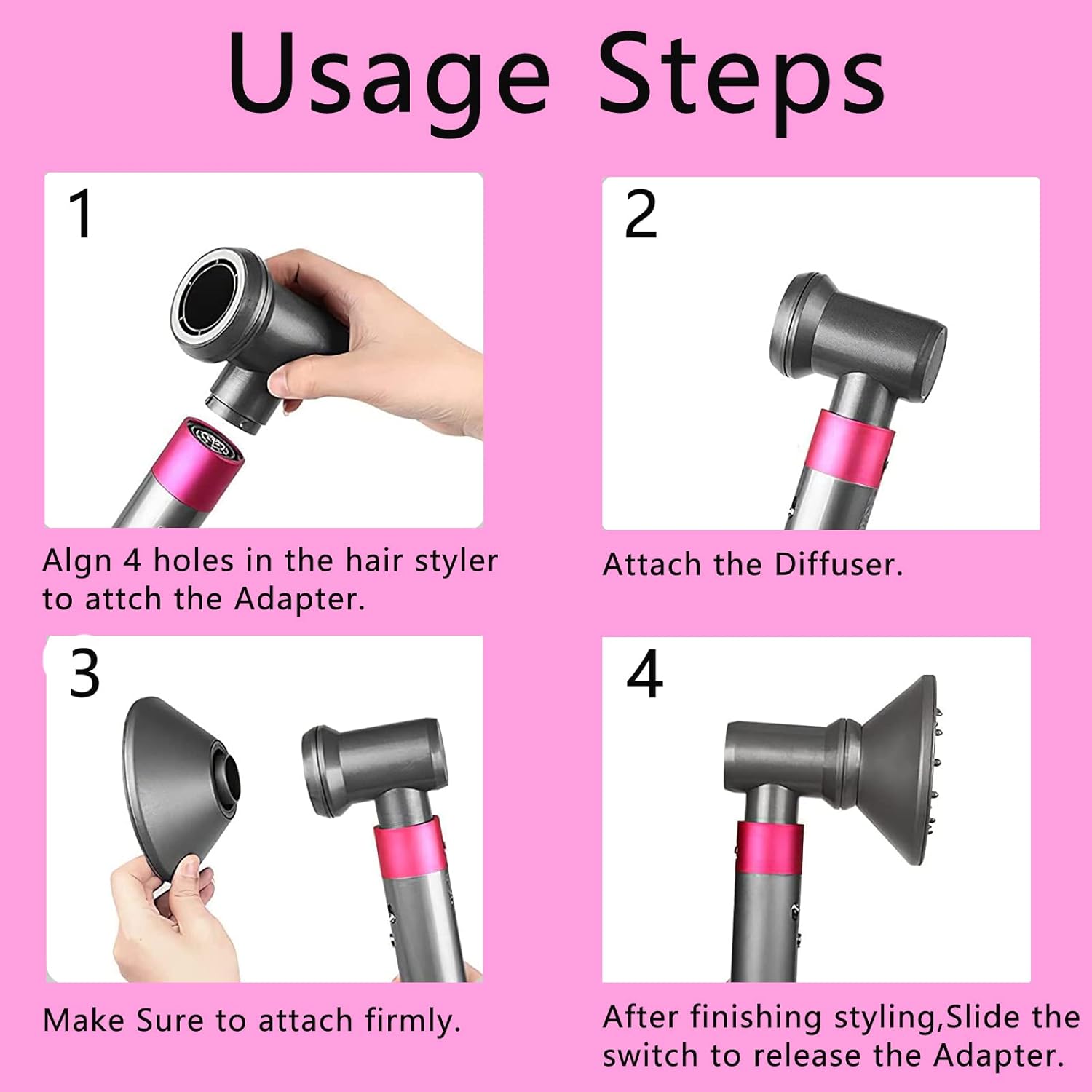 Usage Steps

1

Algn 4 holes in the hair styler to attch the Adapter.

2

Attach the Diffuser.

3

Make Sure to attach firmly.

4

After finishing styling,Slide the switch to release the Adapter.