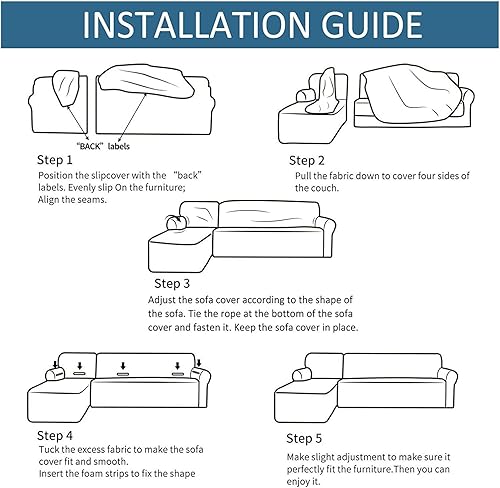 INSTALLATION GUIDE

"BACK" labels

Step 1
Position the slipcover with the "back" labels. Evenly slip On the furniture; Align the seams.

Step 2
Pull the fabric down to cover four sides of the couch.

Step 3
Adjust the sofa cover according to the shape of the sofa. Tie the rope at the bottom of the sofa cover and fasten it. Keep the sofa cover in place.

Step 4
Tuck the excess fabric to make the sofa cover fit and smooth.
Insert the foam strips to fix the shape

Step 5
Make slight adjustment to make sure it perfectly fit the furniture.Then you can enjoy it.