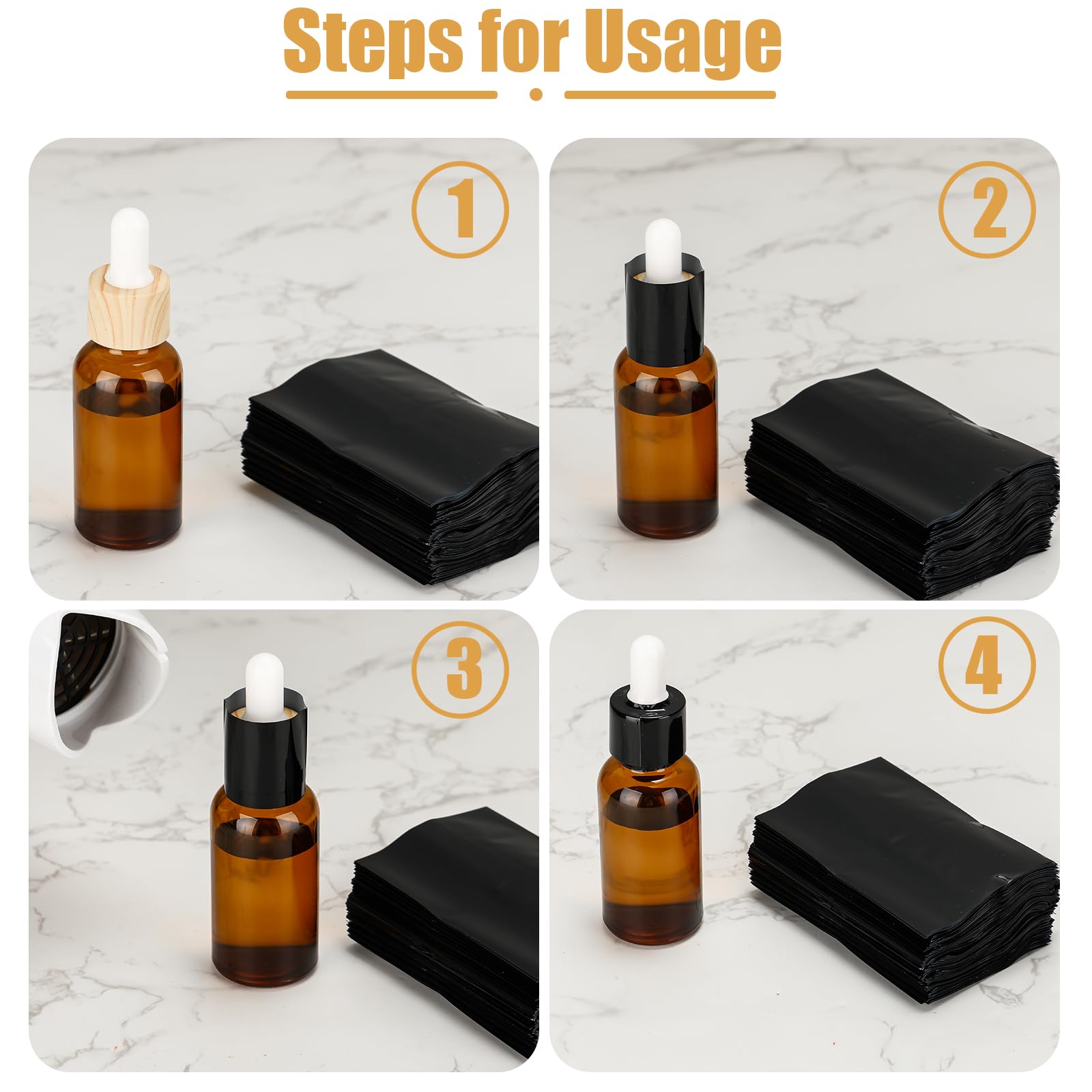 Steps for Usage

1

2

3

4