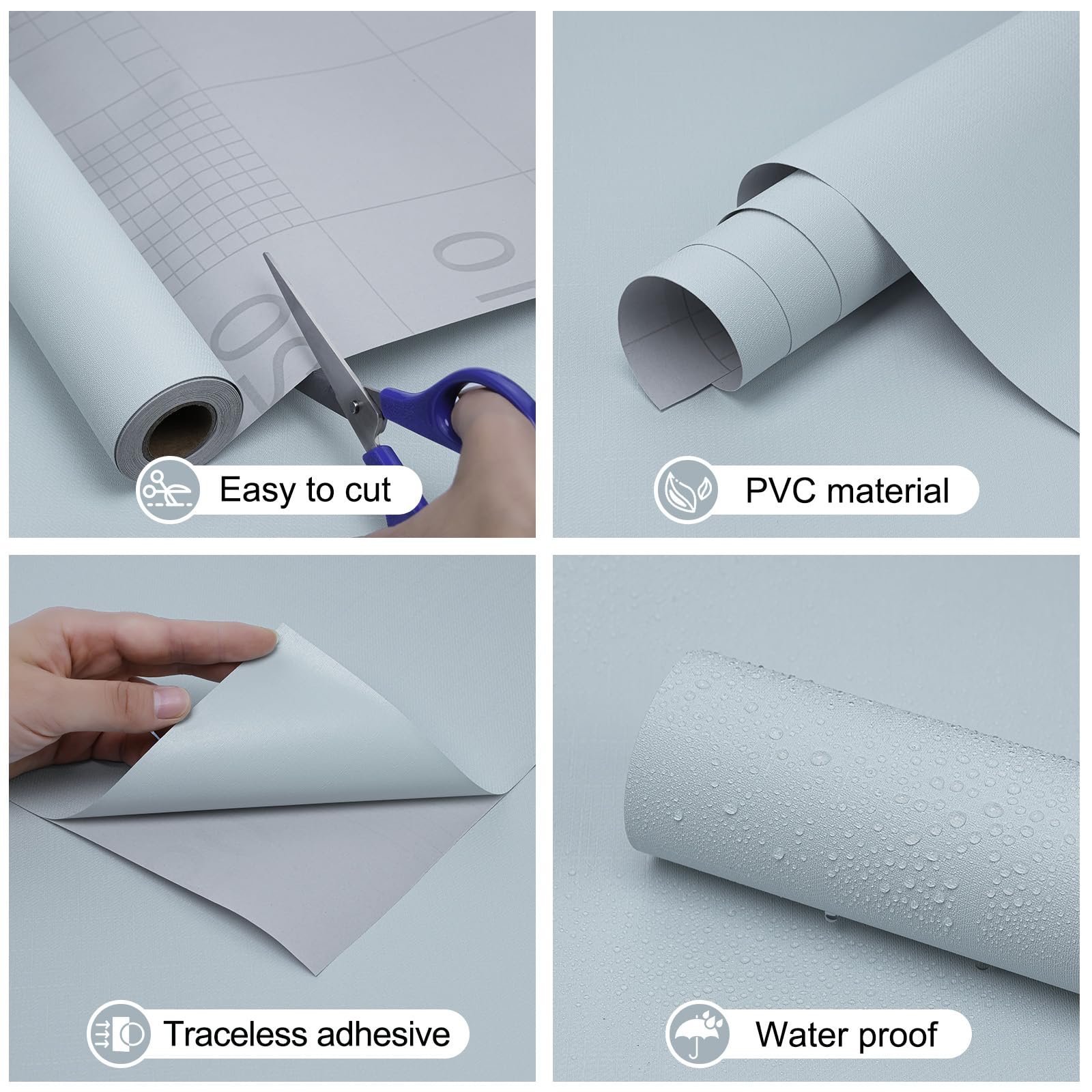 Easy to cut

PVC material

Traceless adhesive

Water proof