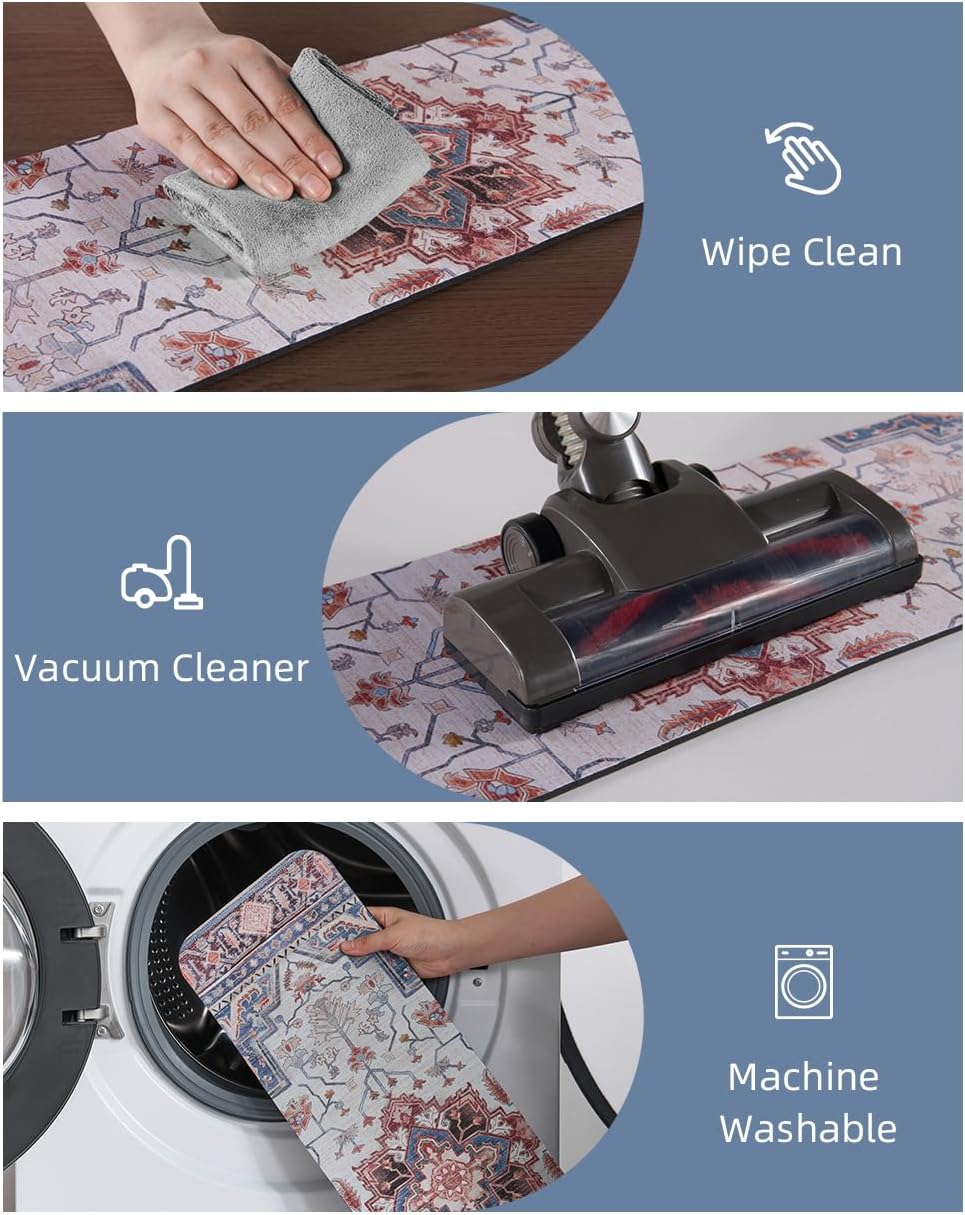 Wipe Clean

Vacuum Cleaner

Machine Washable