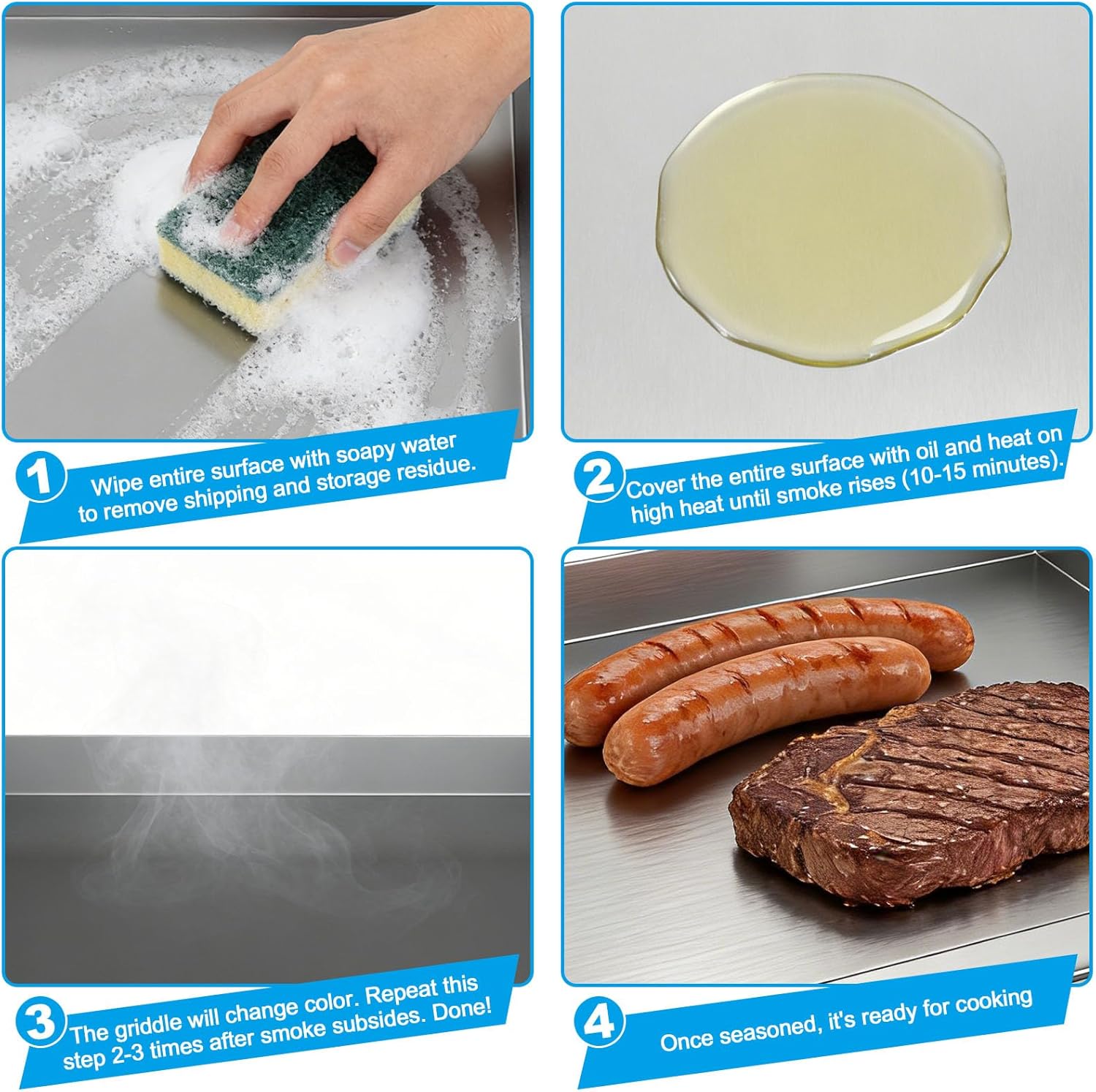 1
Wipe entire surface with soapy water to remove shipping and storage residue.

2
Cover the entire surface with oil and heat on high heat until smoke rises (10-15 minutes).

3
The griddle will change color. Repeat this step 2-3 times after smoke subsides. Done!

4
Once seasoned, it's ready for cooking