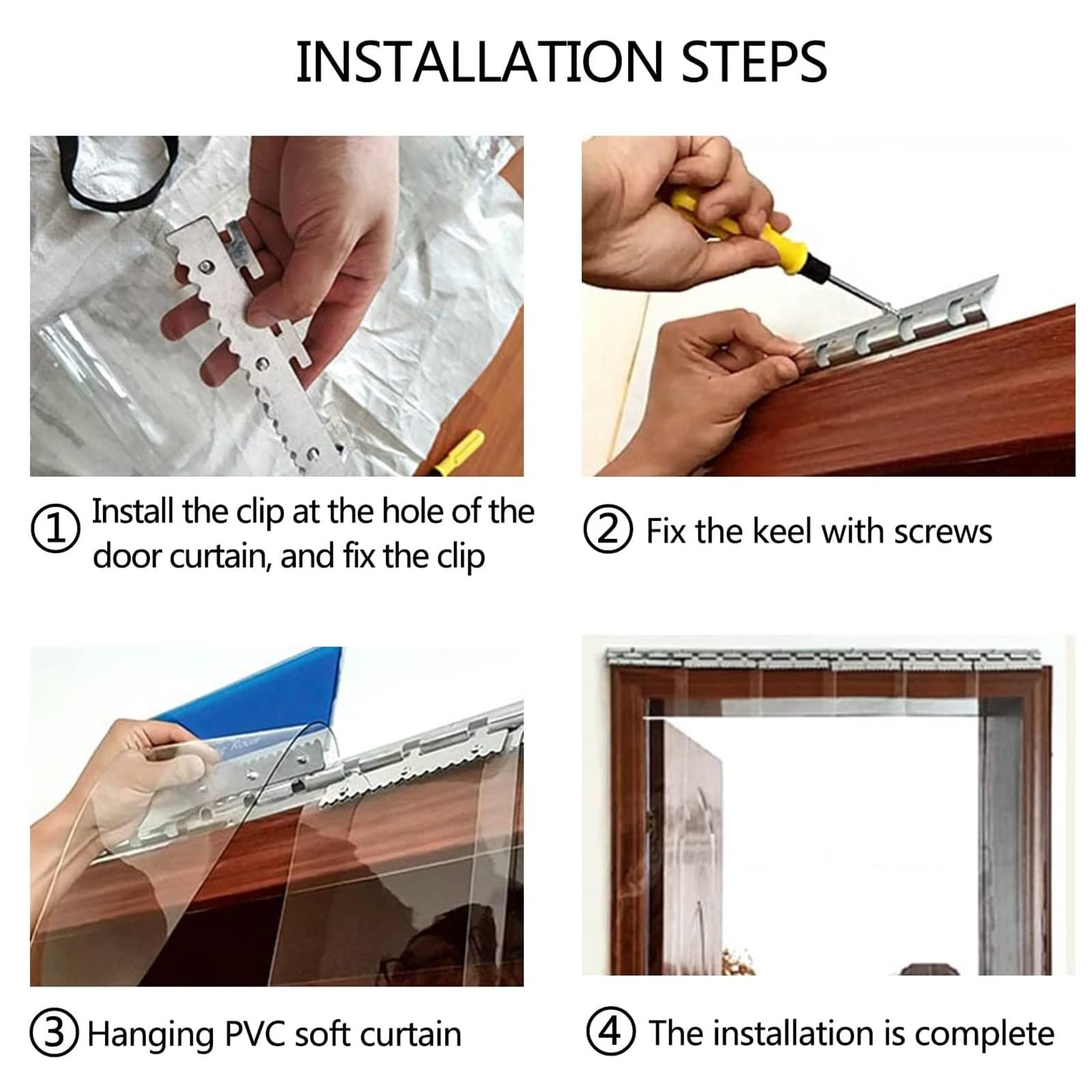 INSTALLATION STEPS

① Install the clip at the hole of the door curtain, and fix the clip

② Fix the keel with screws

③ Hanging PVC soft curtain

④ The installation is complete