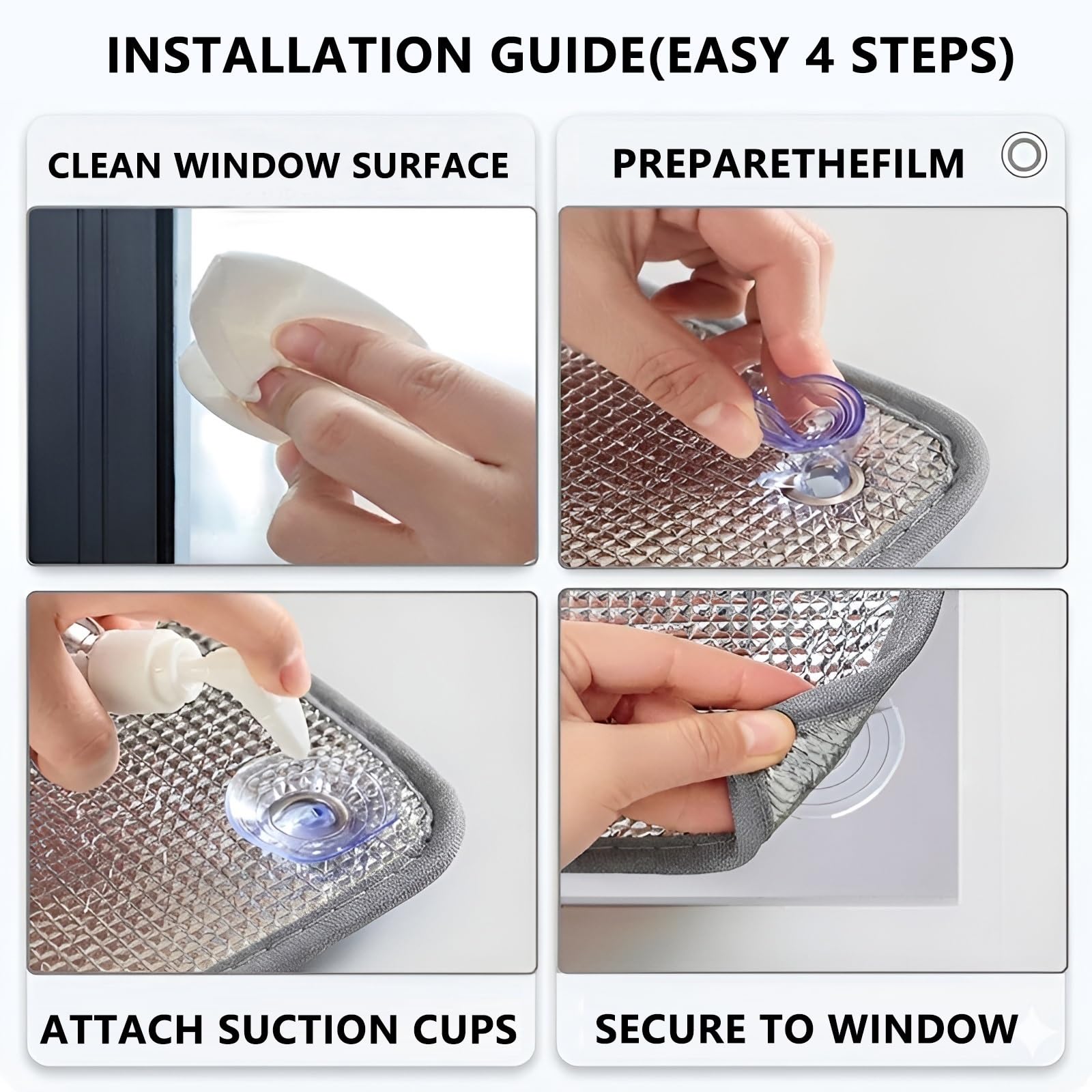 INSTALLATION GUIDE(EASY 4 STEPS)

CLEAN WINDOW SURFACE

PREPARETHEFILM

ATTACH SUCTION CUPS

SECURE TO WINDOW