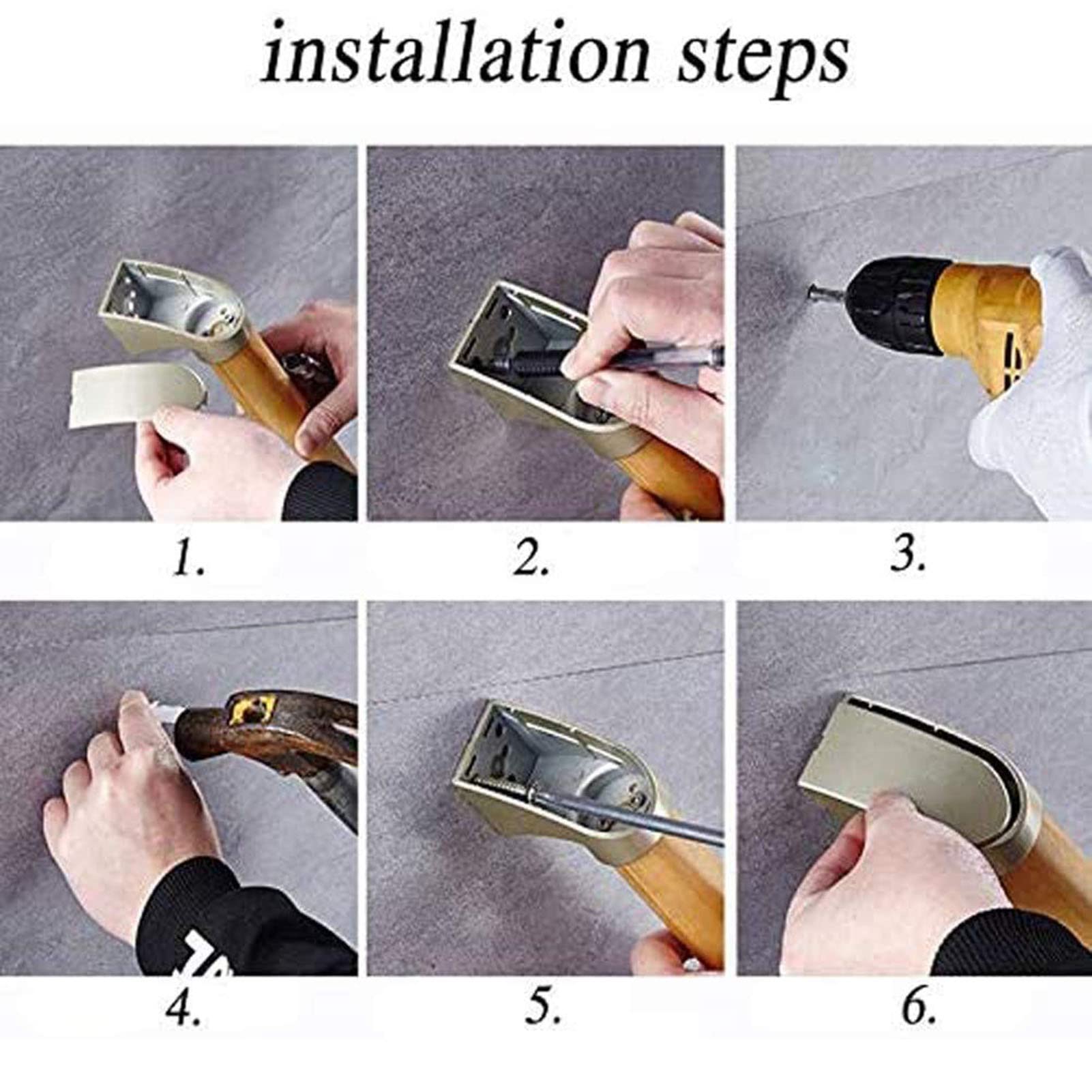 installation steps

1.

2.

3.

4.

5.

6.