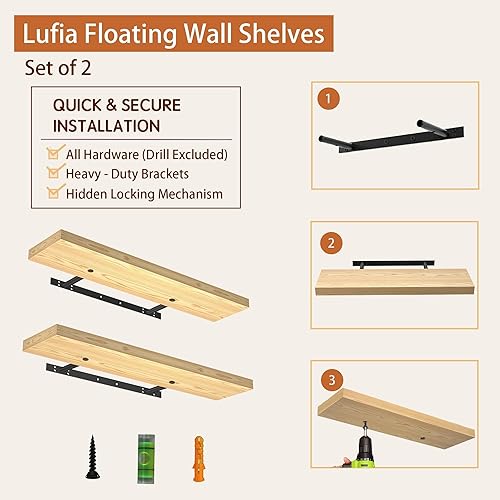 Lufia Floating Wall Shelves

Set of 2

QUICK & SECURE INSTALLATION

All Hardware (Drill Excluded)

Heavy - Duty Brackets

Hidden Locking Mechanism

1

2

3