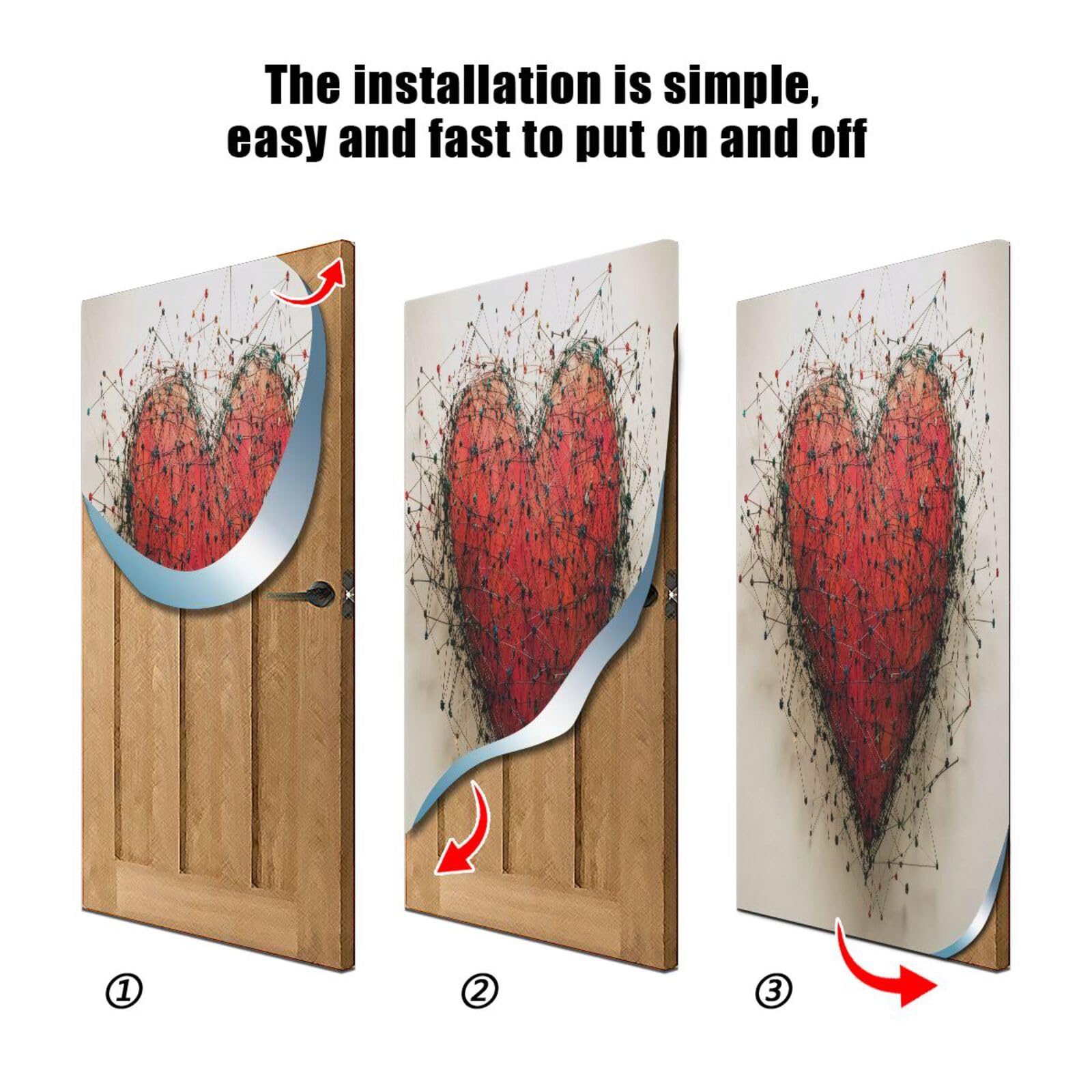 The installation is simple,
easy and fast to put on and off

①

②

③