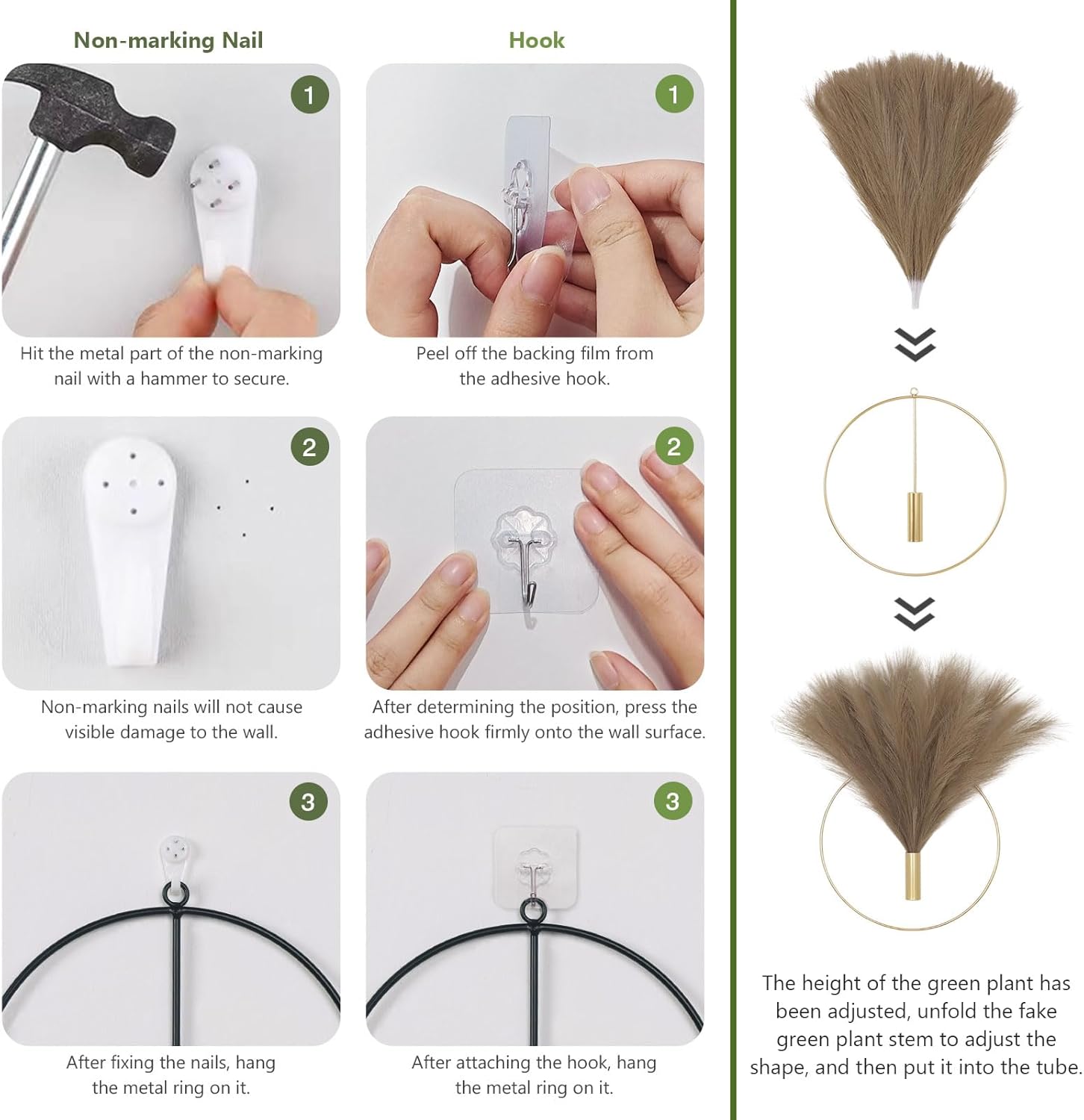 Non-marking Nail

1

Hit the metal part of the non-marking nail with a hammer to secure.

2

Non-marking nails will not cause visible damage to the wall.

3

After fixing the nails, hang the metal ring on it.

Hook

1

Peel off the backing film from the adhesive hook.

2

After determining the position, press the adhesive hook firmly onto the wall surface.

3

After attaching the hook, hang the metal ring on it.

The height of the green plant has been adjusted, unfold the fake green plant stem to adjust the shape, and then put it into the tube.