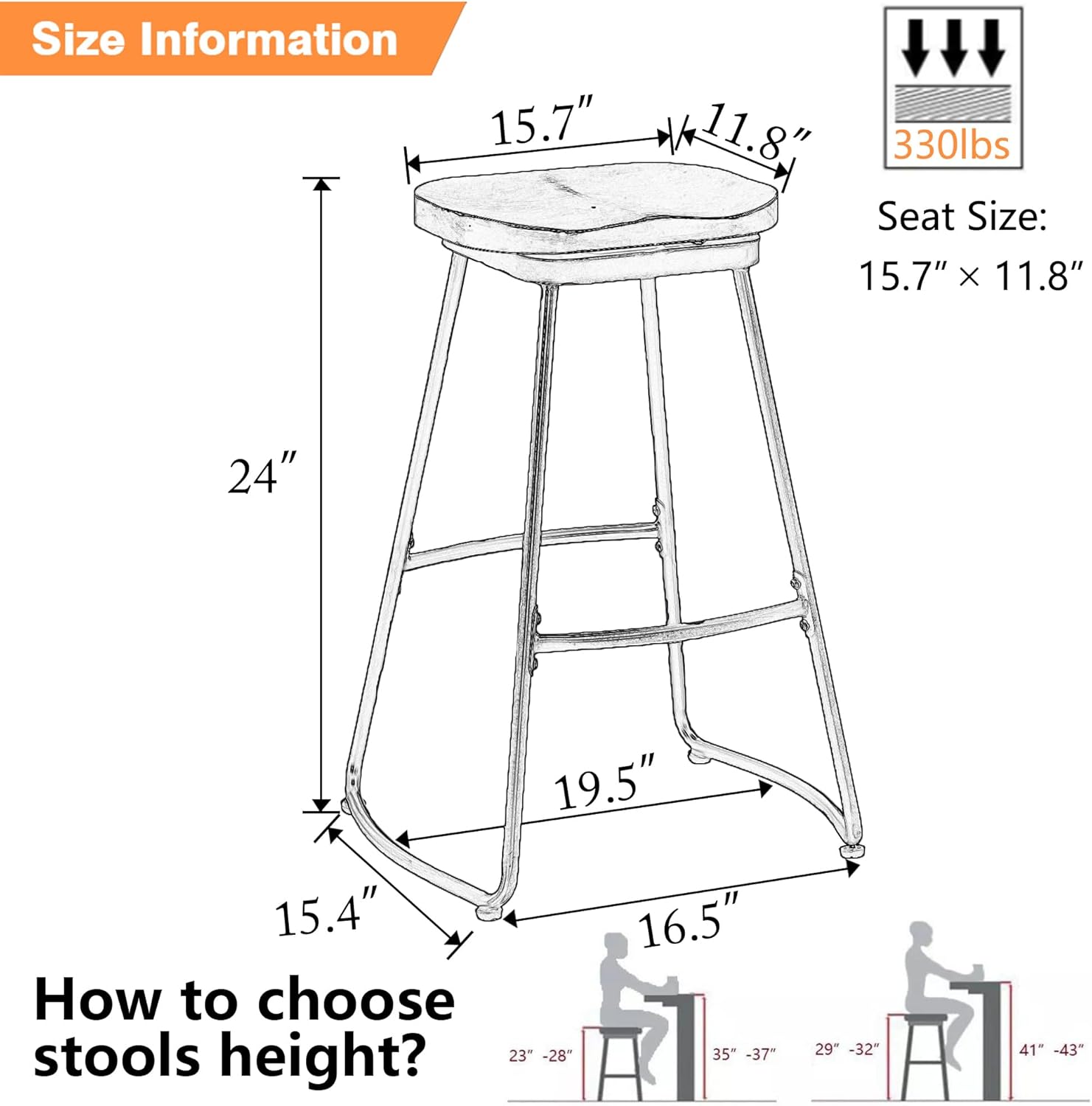 Size Information

330lbs

Seat Size:
15.7″ × 11.8″

15.7″

11.8″

24″

19.5″

15.4″

16.5″

How to choose stools height?

23″ -28″

35″ -37″

29″ -32″

41″ -43″