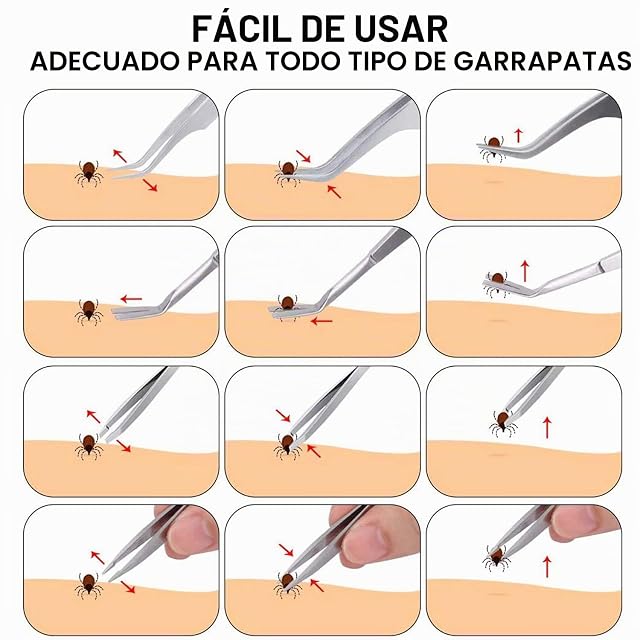 FÁCIL DE USAR
ADECUADO PARA TODO TIPO DE GARRAPATAS