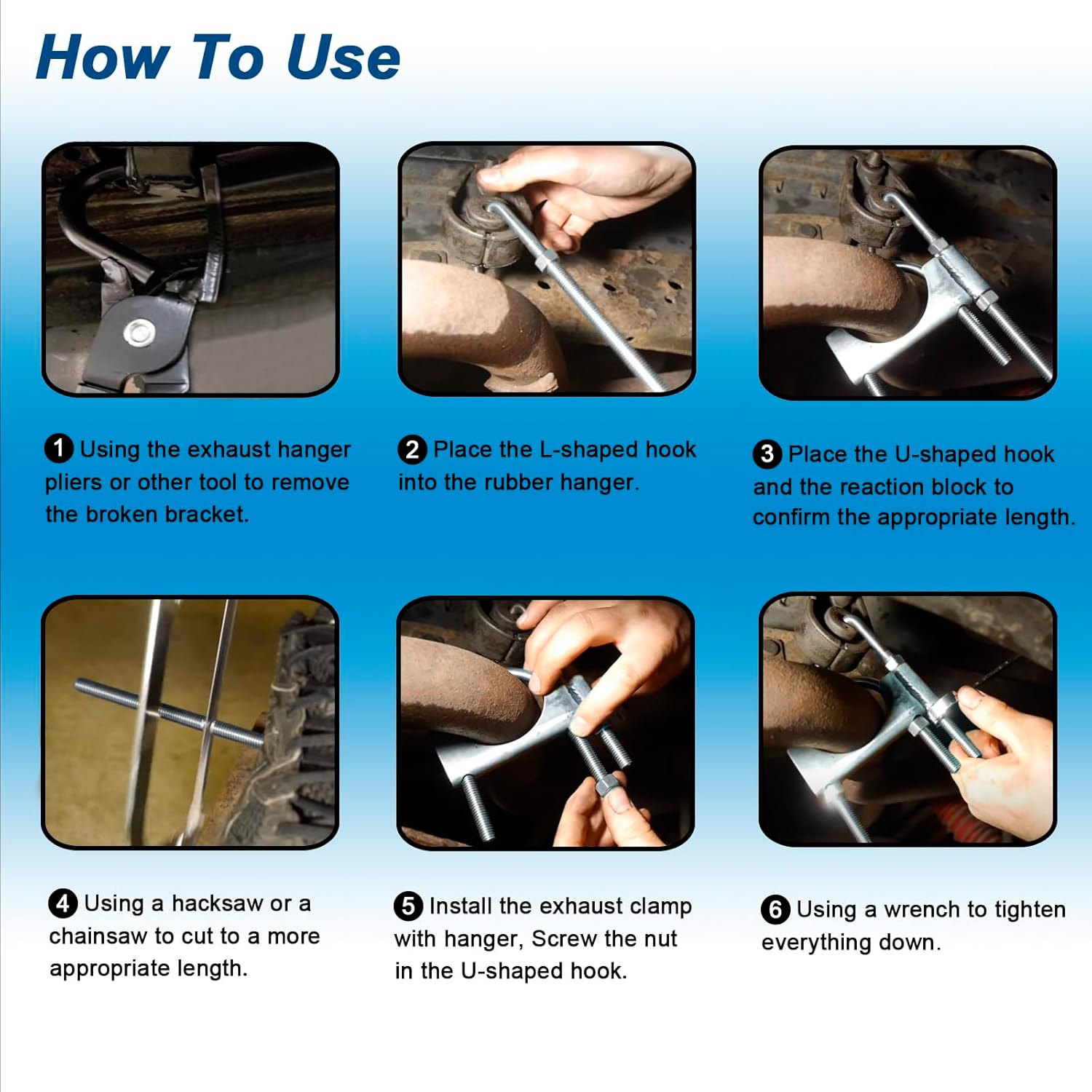 How To Use

1 Using the exhaust hanger pliers or other tool to remove the broken bracket.

2 Place the L-shaped hook into the rubber hanger.

3 Place the U-shaped hook and the reaction block to confirm the appropriate length.

4 Using a hacksaw or a chainsaw to cut to a more appropriate length.

5 Install the exhaust clamp with hanger, Screw the nut in the U-shaped hook.

6 Using a wrench to tighten everything down.