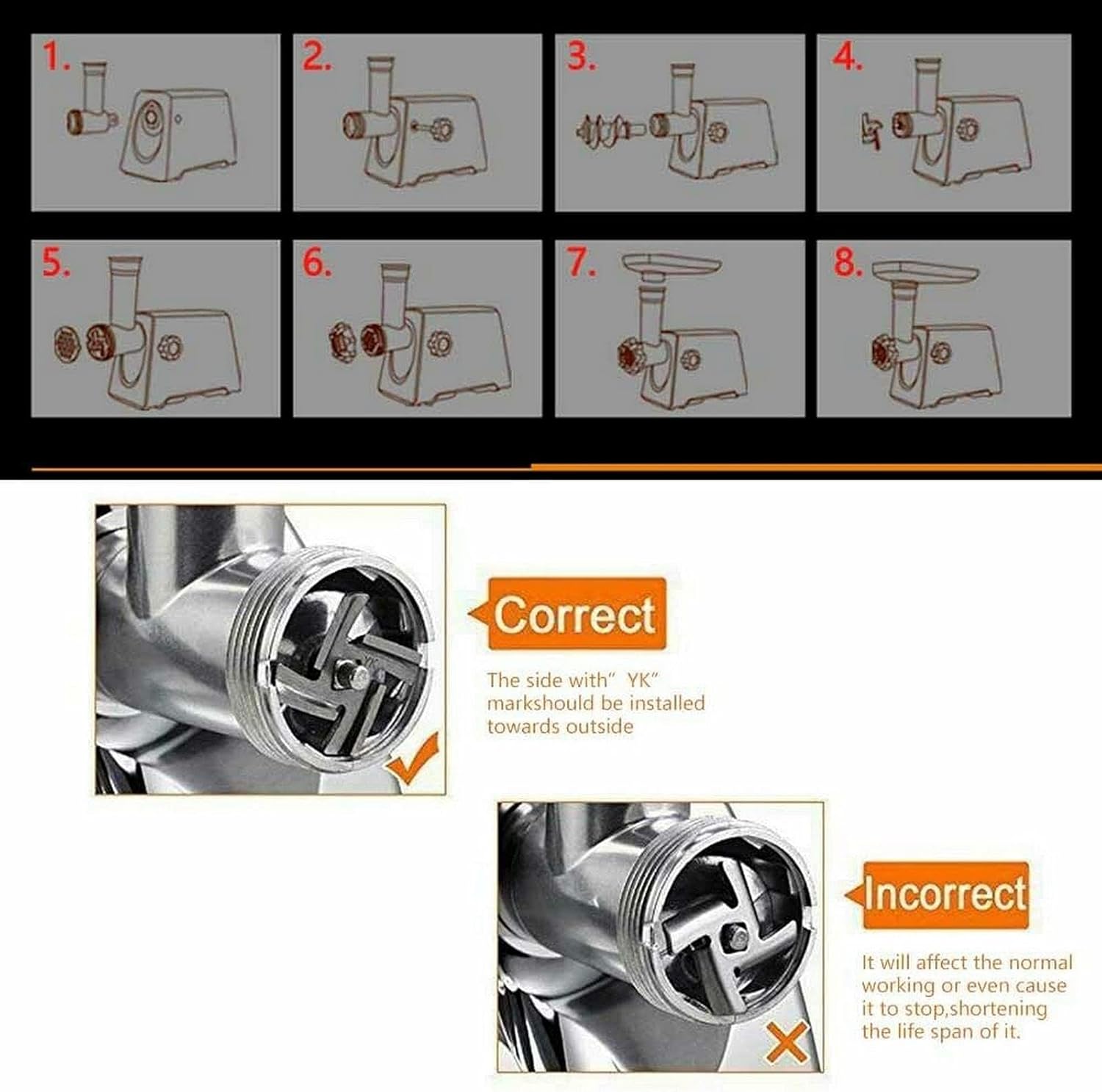 1.

2.

3.

4.

5.

6.

7.

8.

Correct

The side with" YK" markshould be installed towards outside

Incorrect

It will affect the normal working or even cause it to stop,shortening the life span of it.