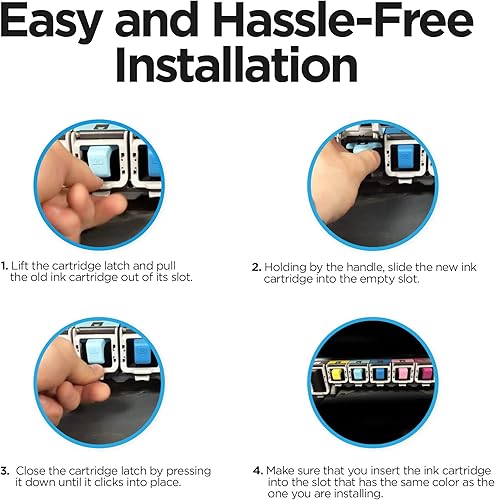 Easy and Hassle-Free Installation

1. Lift the cartridge latch and pull the old ink cartridge out of its slot.

2. Holding by the handle, slide the new ink cartridge into the empty slot.

3. Close the cartridge latch by pressing it down until it clicks into place.

4. Make sure that you insert the ink cartridge into the slot that has the same color as the one you are installing.