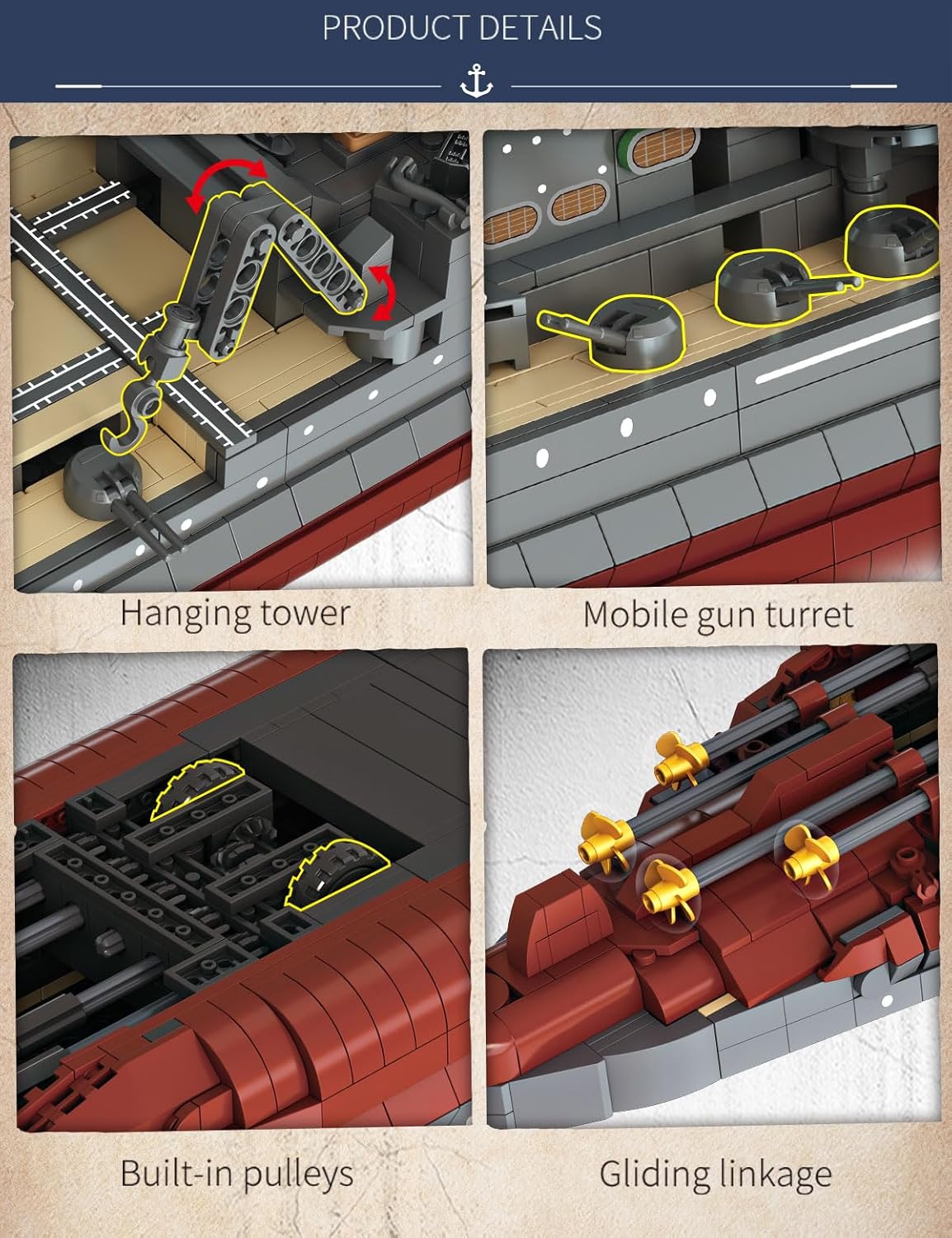 PRODUCT DETAILS

Hanging tower

Mobile gun turret

Built-in pulleys

Gliding linkage