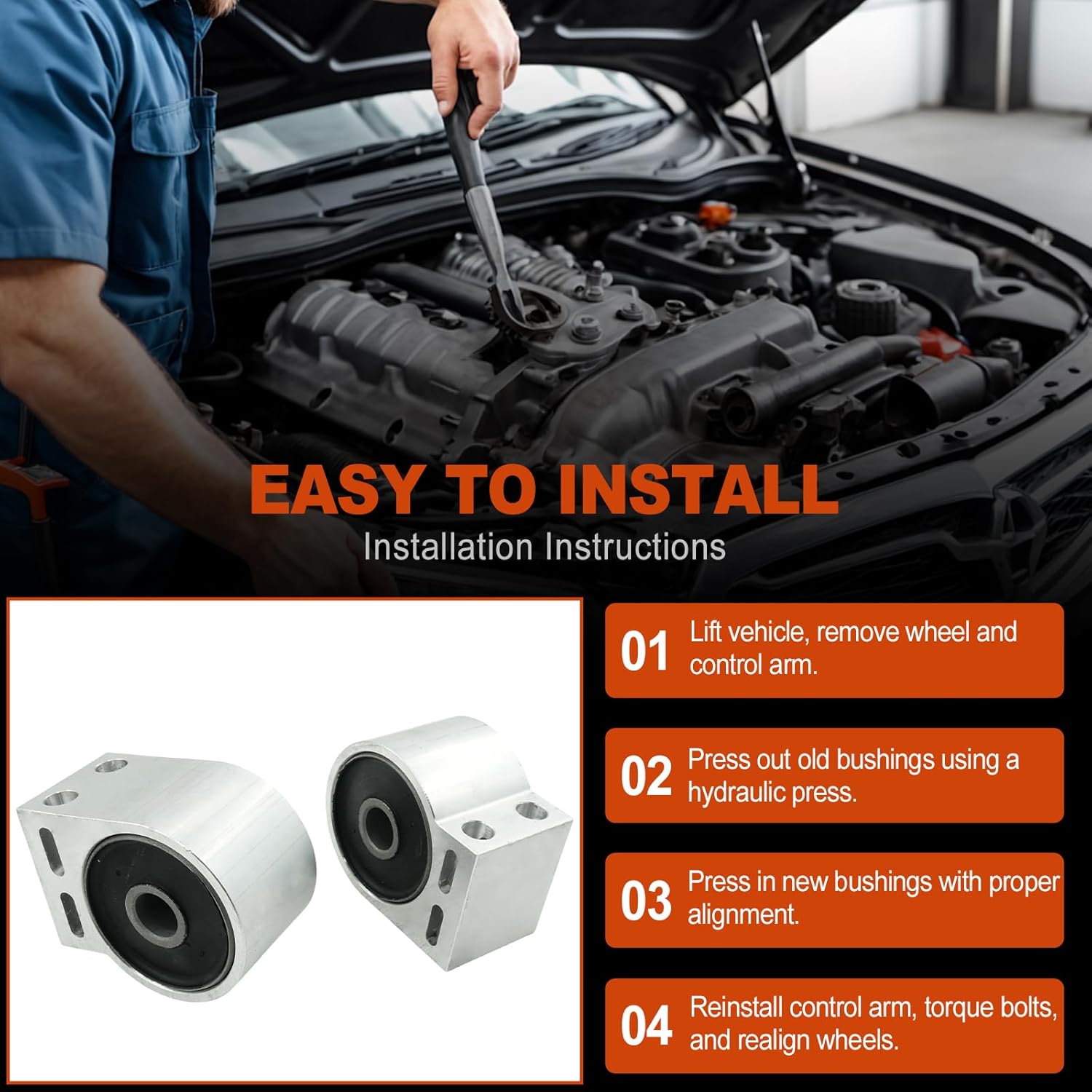 EASY TO INSTALL
Installation Instructions

01 Lift vehicle, remove wheel and control arm.

02 Press out old bushings using a hydraulic press.

03 Press in new bushings with proper alignment.

04 Reinstall control arm, torque bolts, and realign wheels.