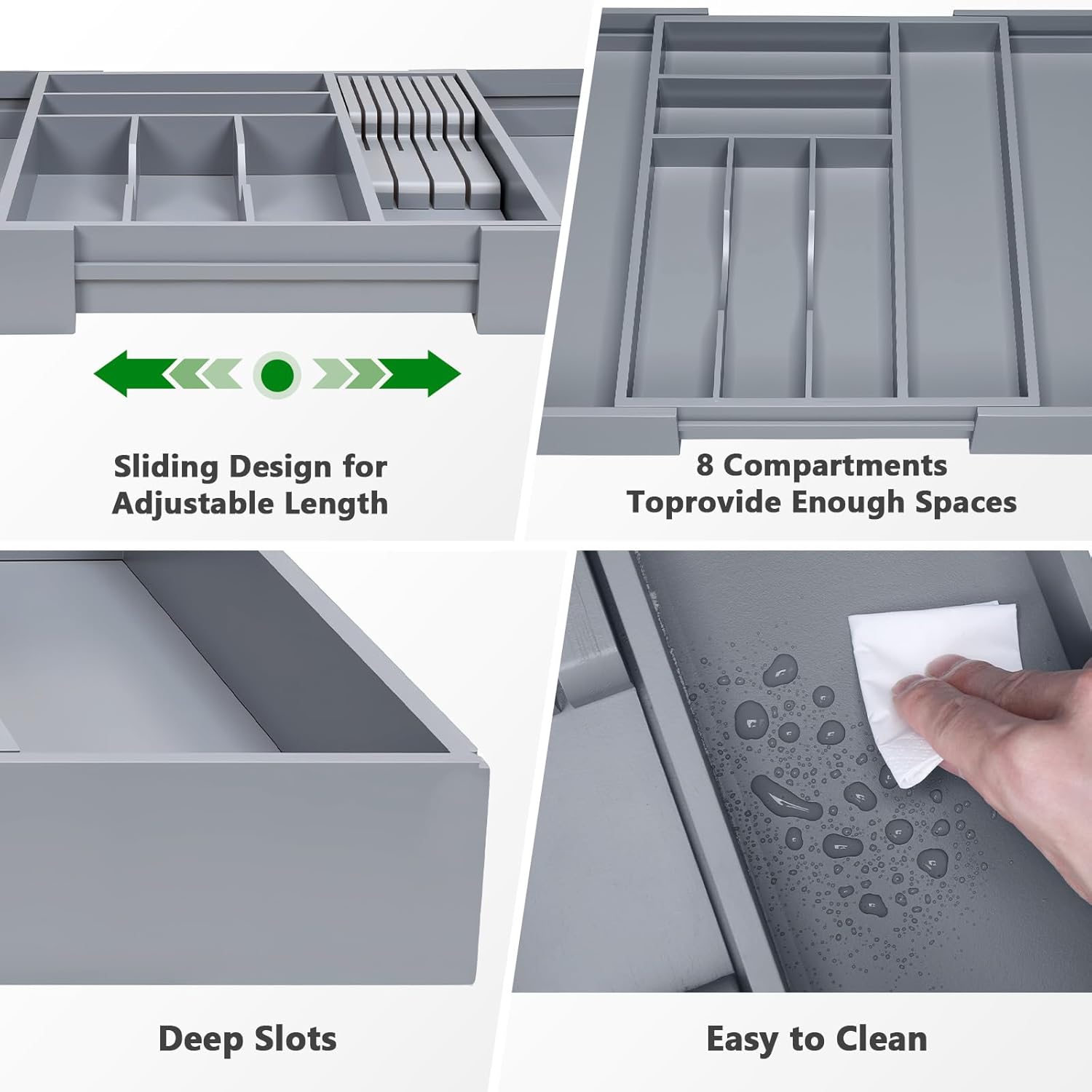 Sliding Design for Adjustable Length

8 Compartments Toprovide Enough Spaces

Deep Slots

Easy to Clean