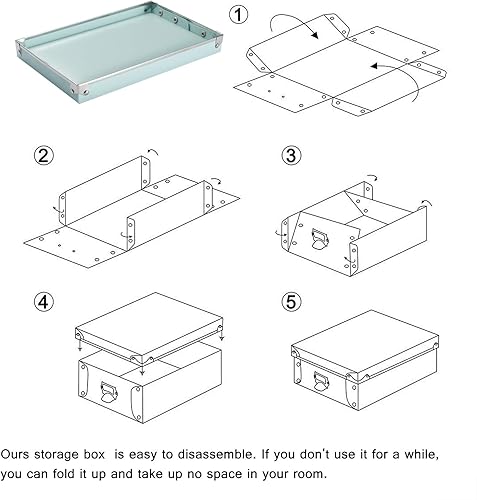 ①

②

③

④

⑤

Ours storage box is easy to disassemble. If you don't use it for a while, you can fold it up and take up no space in your room.