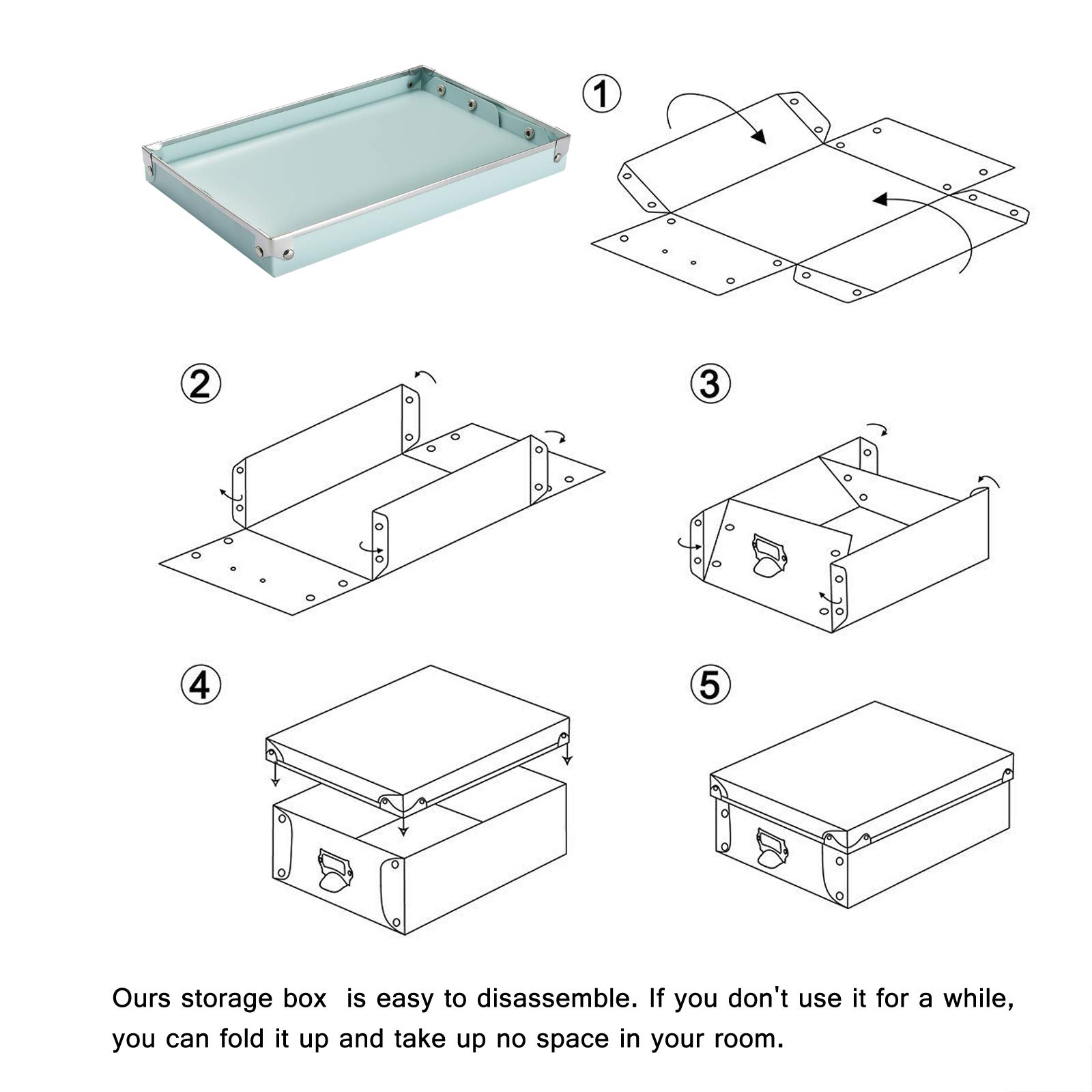 1

2

3

4

5

Ours storage box is easy to disassemble. If you don't use it for a while, you can fold it up and take up no space in your room.