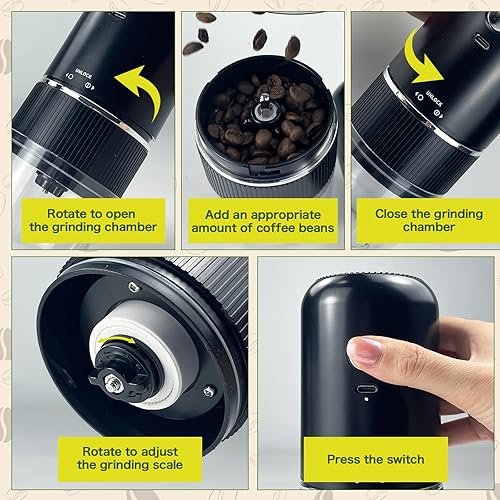 UNLOCK

Rotate to open the grinding chamber

Add an appropriate amount of coffee beans

UNLOCK

Close the grinding chamber

Rotate to adjust the grinding scale

Press the switch