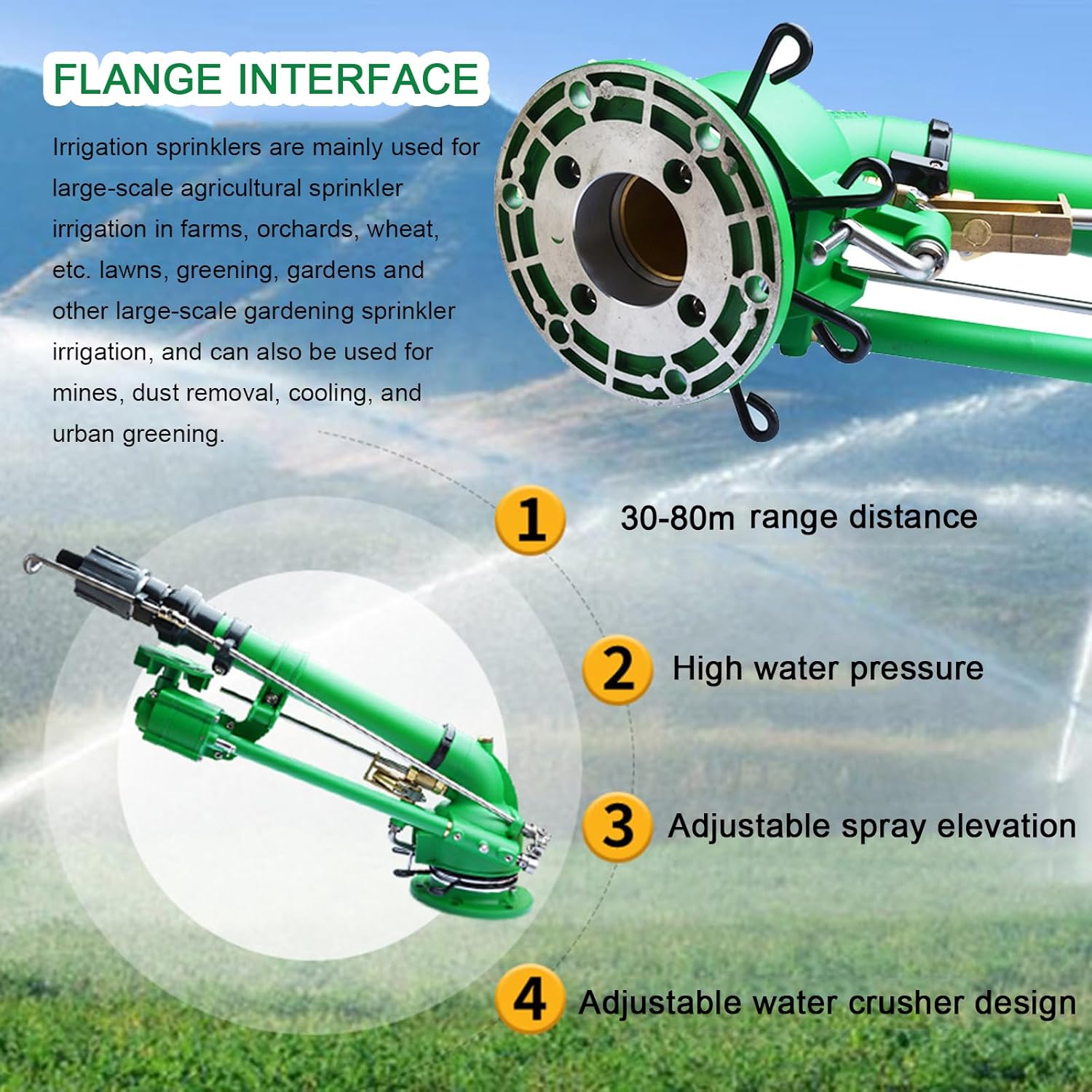 FLANGE INTERFACE

Irrigation sprinklers are mainly used for large-scale agricultural sprinkler irrigation in farms, orchards, wheat, etc. lawns, greening, gardens and other large-scale gardening sprinkler irrigation, and can also be used for mines, dust removal, cooling, and urban greening.

1 30-80m range distance

2 High water pressure

3 Adjustable spray elevation

4 Adjustable water crusher design