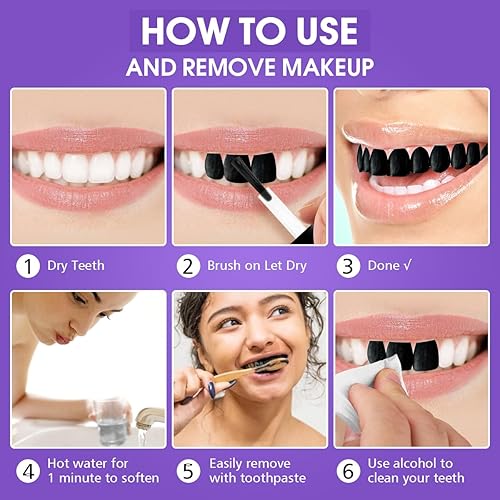 HOW TO USE
AND REMOVE MAKEUP

1 Dry Teeth

2 Brush on Let Dry

3 Done √

4 Hot water for 1 minute to soften

5 Easily remove with toothpaste

6 Use alcohol to clean your teeth