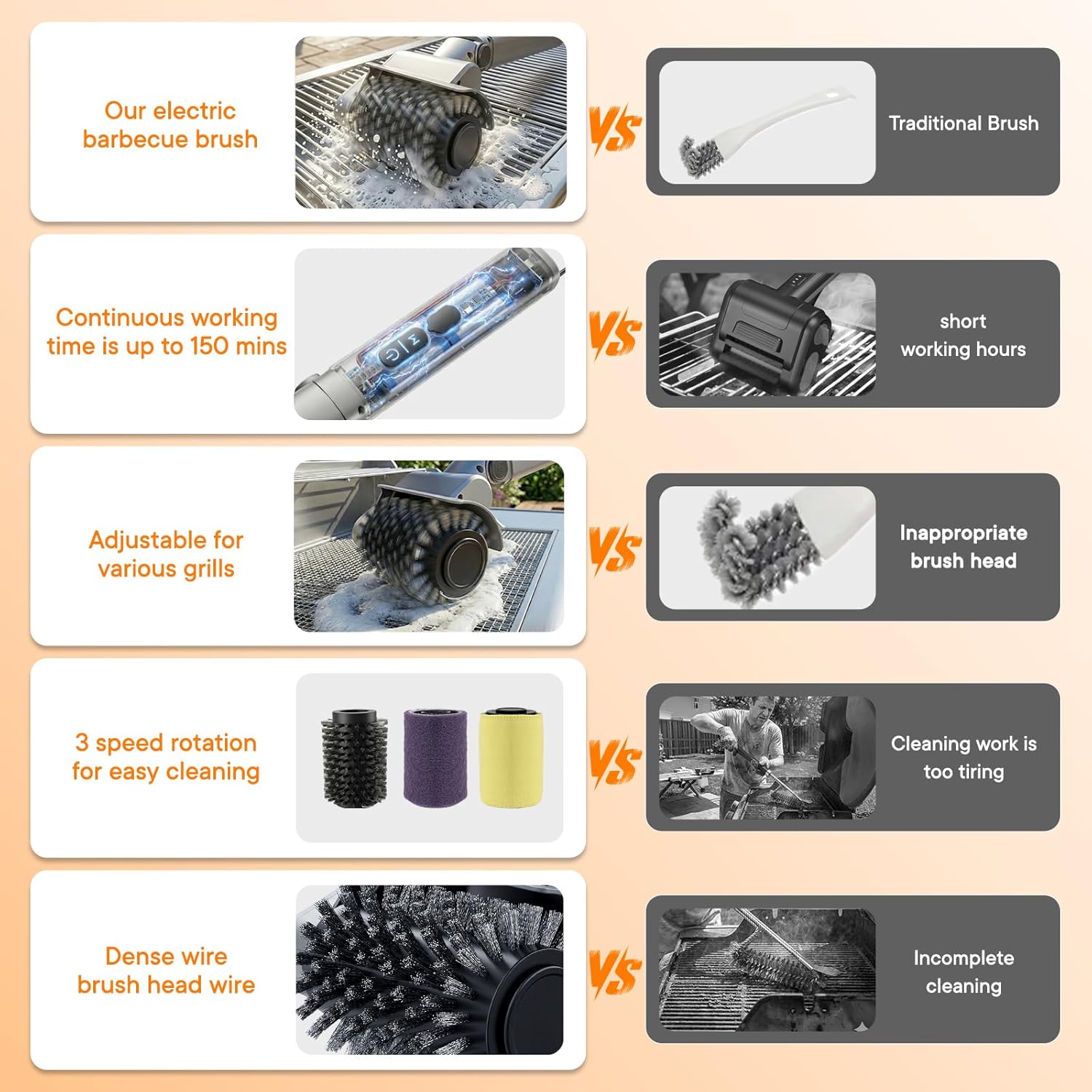 Our electric barbecue brush

VS

Traditional Brush

Continuous working time is up to 150 mins

VS

short working hours

Adjustable for various grills

VS

Inappropriate brush head

3 speed rotation for easy cleaning

VS

Cleaning work is too tiring

Dense wire brush head wire

VS

Incomplete cleaning