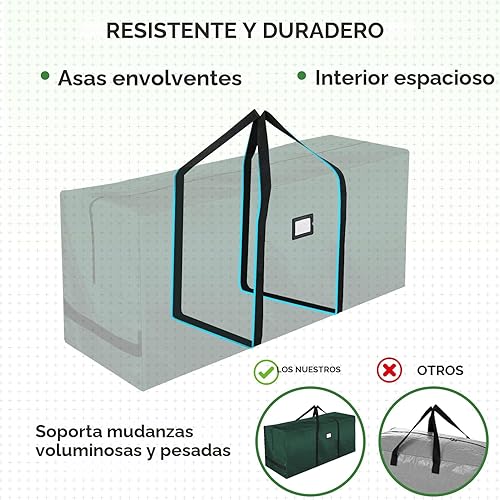 RESISTENTE Y DURADERO

Asas envolventes

Interior espacioso

LOS NUESTROS

OTROS

Soporta mudanzas voluminosas y pesadas