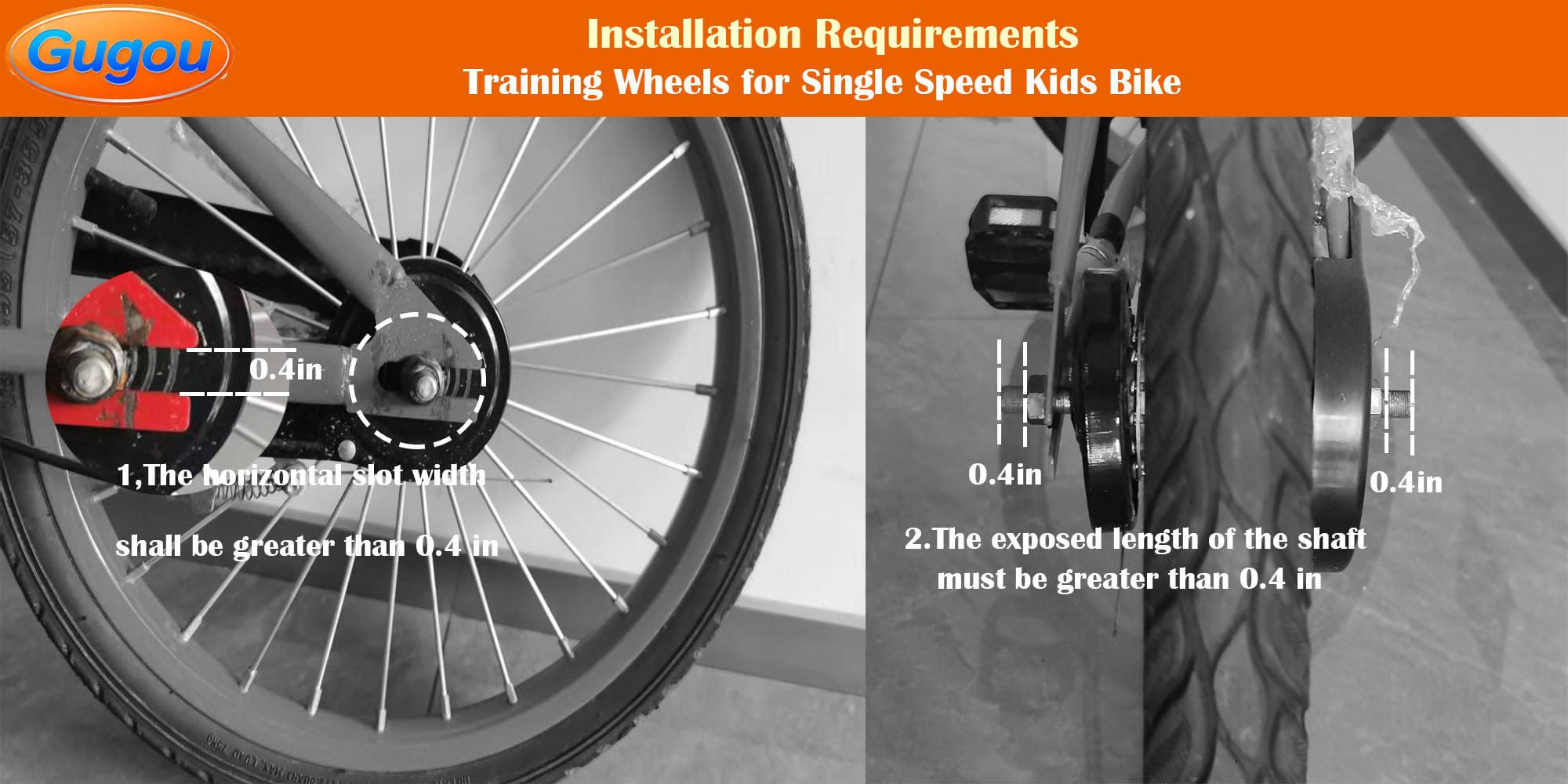 Gugou

Installation Requirements
Training Wheels for Single Speed Kids Bike

0.4in

1,The horizontal slot width shall be greater than 0.4 in

0.4in

0.4in

2.The exposed length of the shaft must be greater than 0.4 in