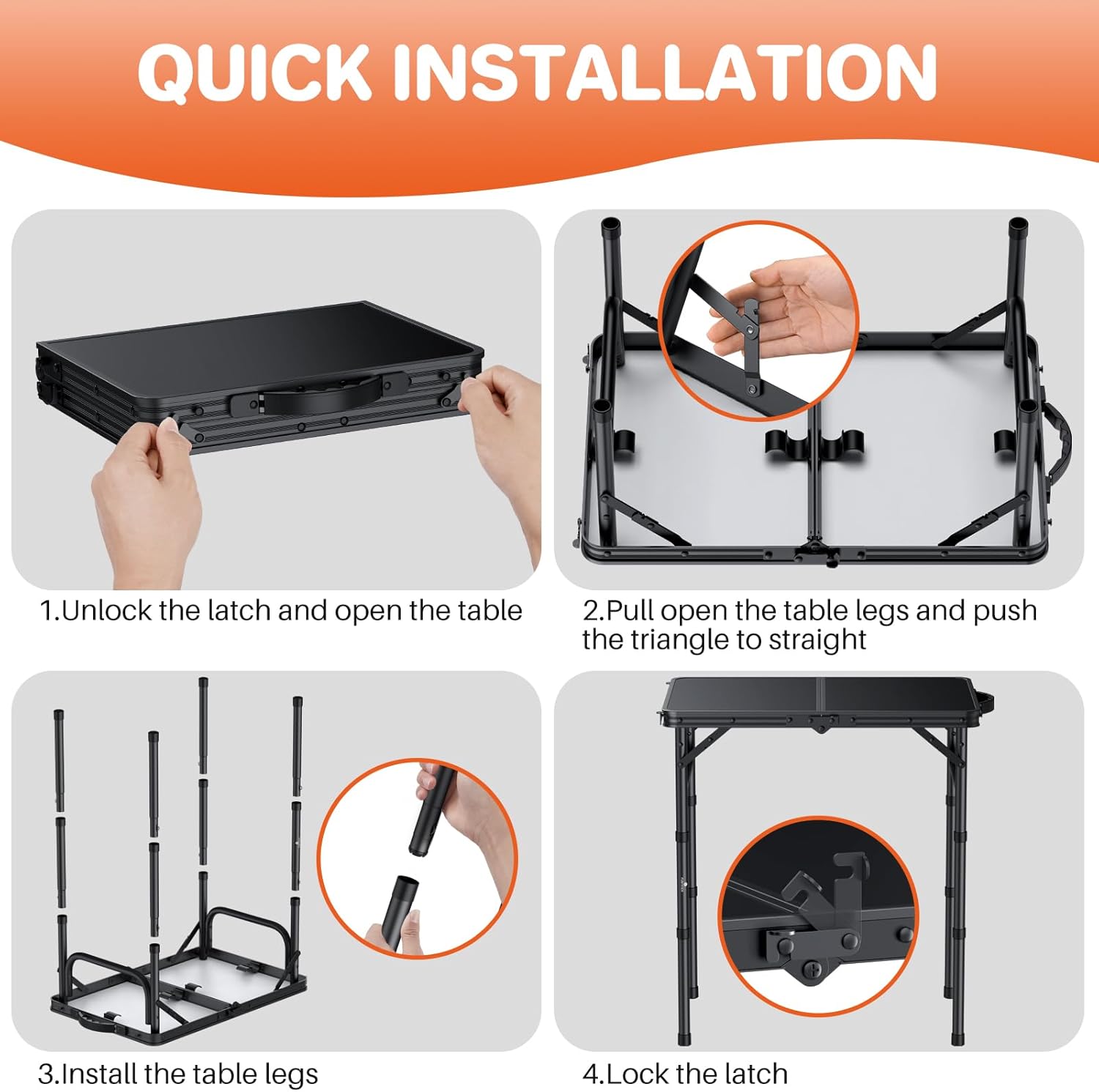 QUICK INSTALLATION

1.Unlock the latch and open the table

2.Pull open the table legs and push the triangle to straight

3.Install the table legs

4.Lock the latch