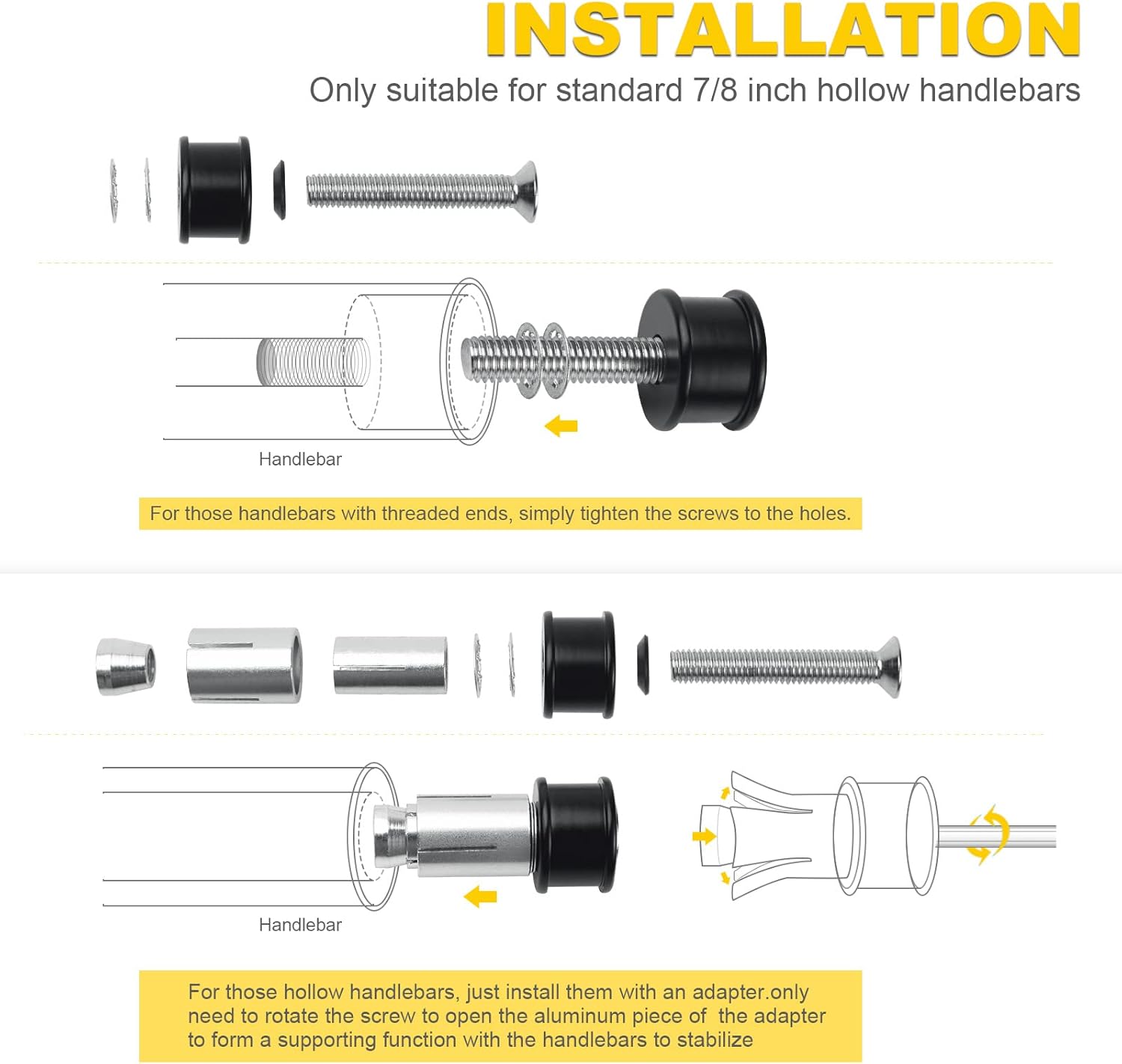 INSTALLATION

Only suitable for standard 7/8 inch hollow handlebars

Handlebar

For those handlebars with threaded ends, simply tighten the screws to the holes.

Handlebar

For those hollow handlebars, just install them with an adapter.only need to rotate the screw to open the aluminum piece of the adapter to form a supporting function with the handlebars to stabilize