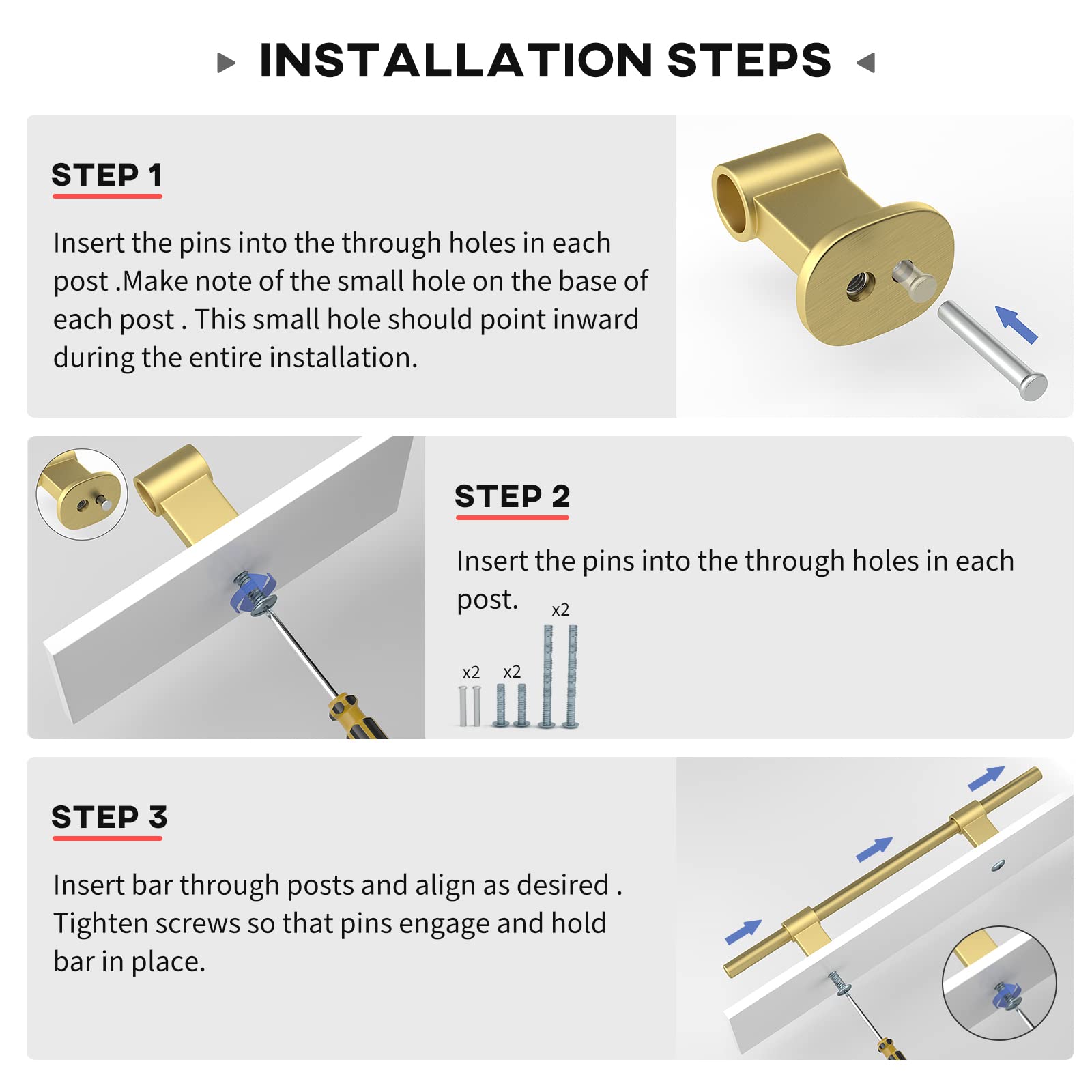 INSTALLATION STEPS

STEP 1

Insert the pins into the through holes in each post .Make note of the small hole on the base of each post . This small hole should point inward during the entire installation.

STEP 2

Insert the pins into the through holes in each post.

x2

x2

x2

STEP 3

Insert bar through posts and align as desired . Tighten screws so that pins engage and hold bar in place.