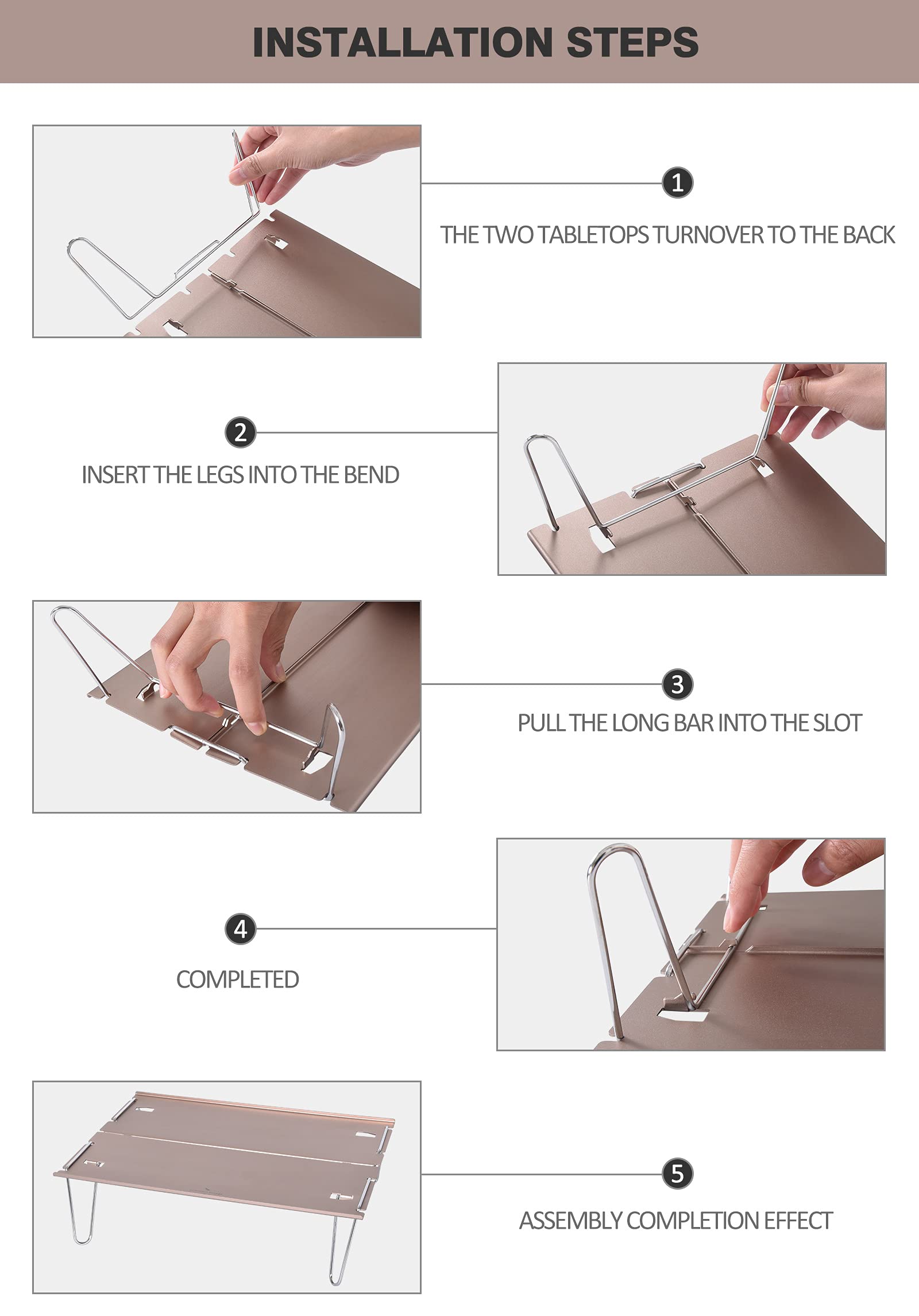 INSTALLATION STEPS

1

THE TWO TABLETOPS TURNOVER TO THE BACK

2

INSERT THE LEGS INTO THE BEND

3

PULL THE LONG BAR INTO THE SLOT

4

COMPLETED

5

ASSEMBLY COMPLETION EFFECT