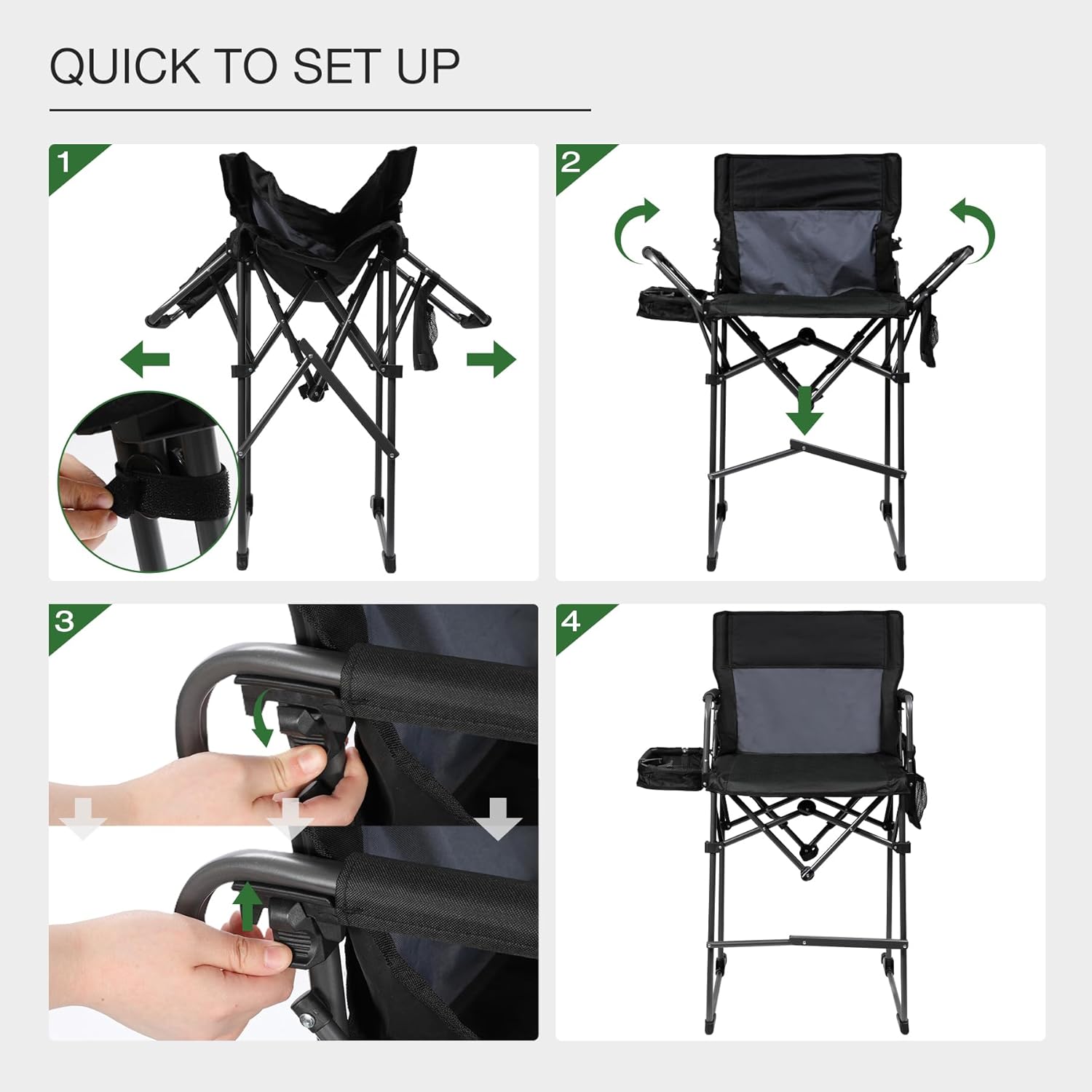 QUICK TO SET UP

1

2

3

4