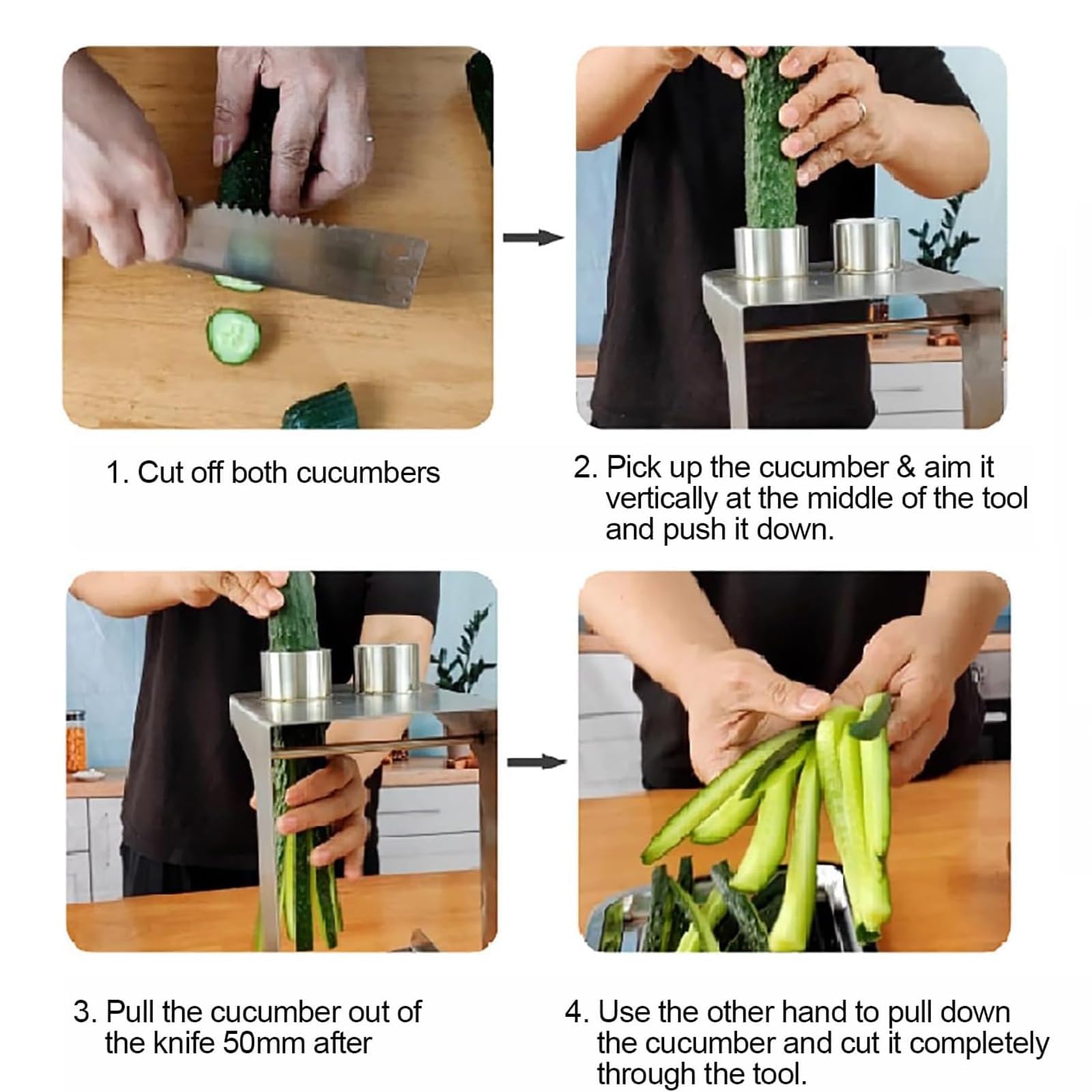 1. Cut off both cucumbers

2. Pick up the cucumber & aim it vertically at the middle of the tool and push it down.

3. Pull the cucumber out of the knife 50mm after

4. Use the other hand to pull down the cucumber and cut it completely through the tool.