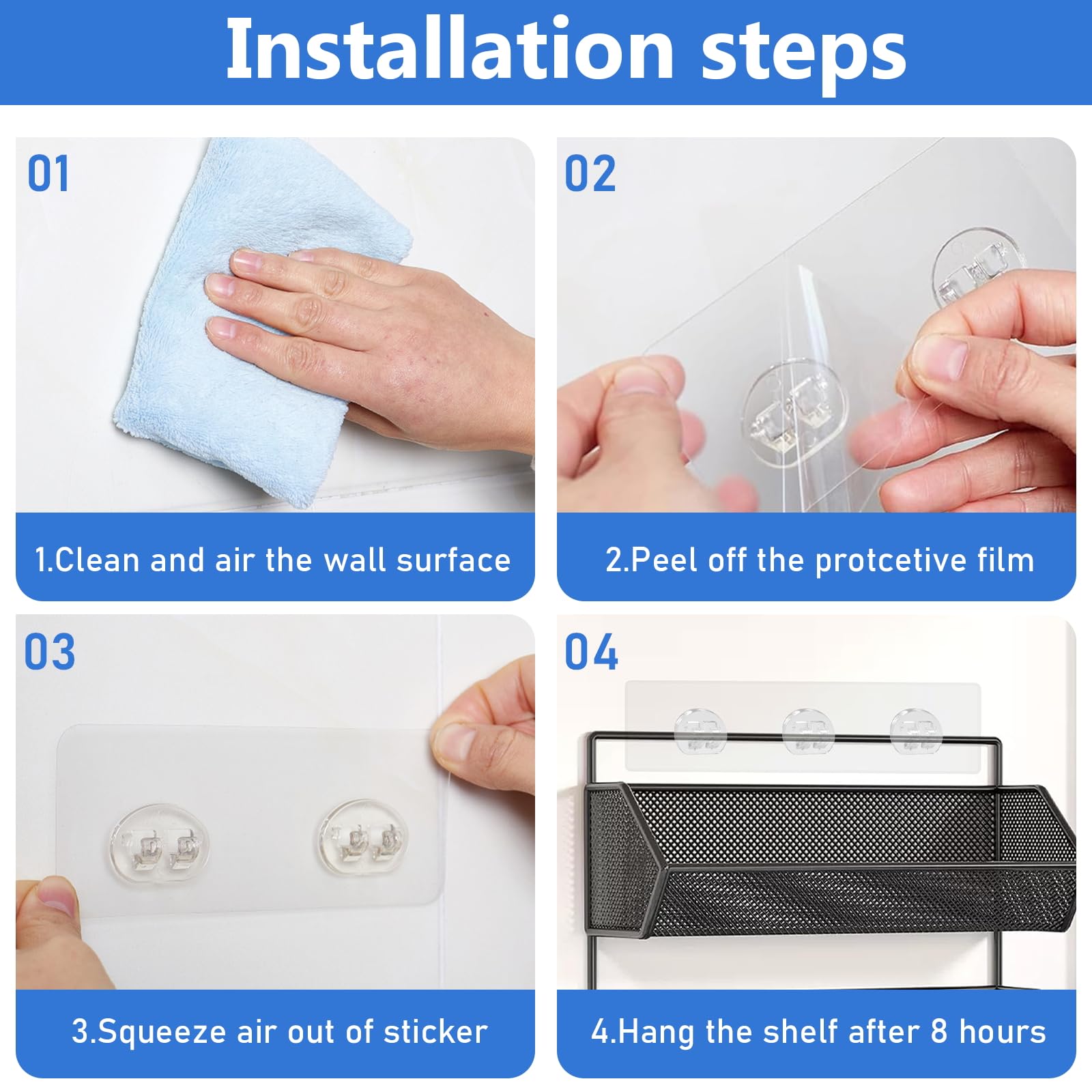 Installation steps

01

1.Clean and air the wall surface

02

2.Peel off the protcetive film

03

3.Squeeze air out of sticker

04

4.Hang the shelf after 8 hours