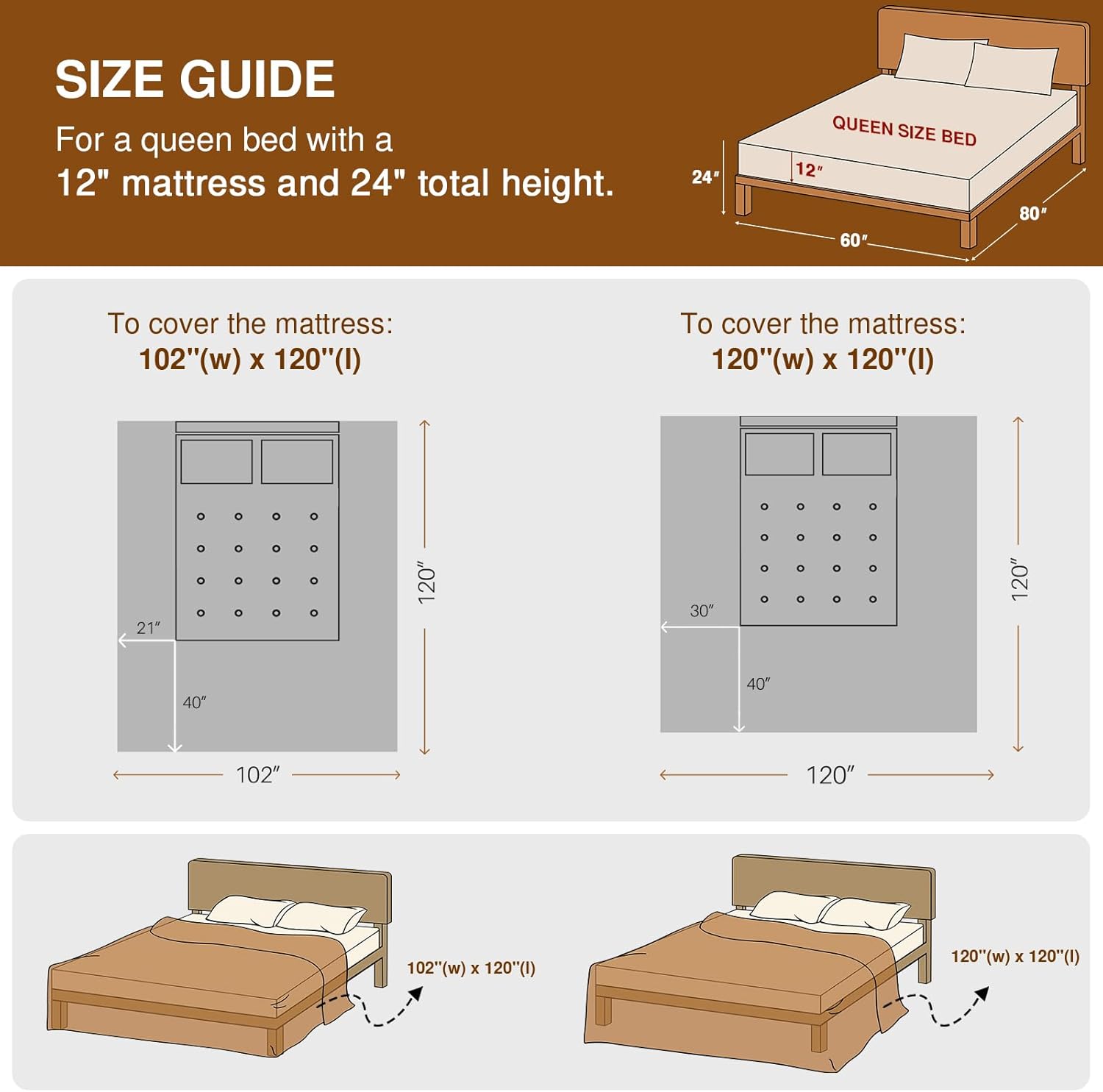 SIZE GUIDE
For a queen bed with a
12" mattress and 24" total height.

QUEEN SIZE BED
24″
12″
60″
80″

To cover the mattress:
102''(w) x 120''(l)

21″
40″
120″
102″

To cover the mattress:
120''(w) x 120''(l)

30″
40″
120″
120″

102''(w) x 120''(l)

120''(w) x 120''(l)