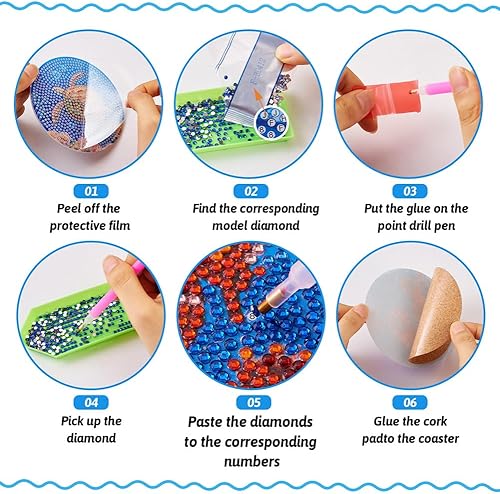 01
Peel off the protective film

02
Find the corresponding model diamond

03
Put the glue on the point drill pen

04
Pick up the diamond

05
Paste the diamonds to the corresponding numbers

06
Glue the cork padto the coaster